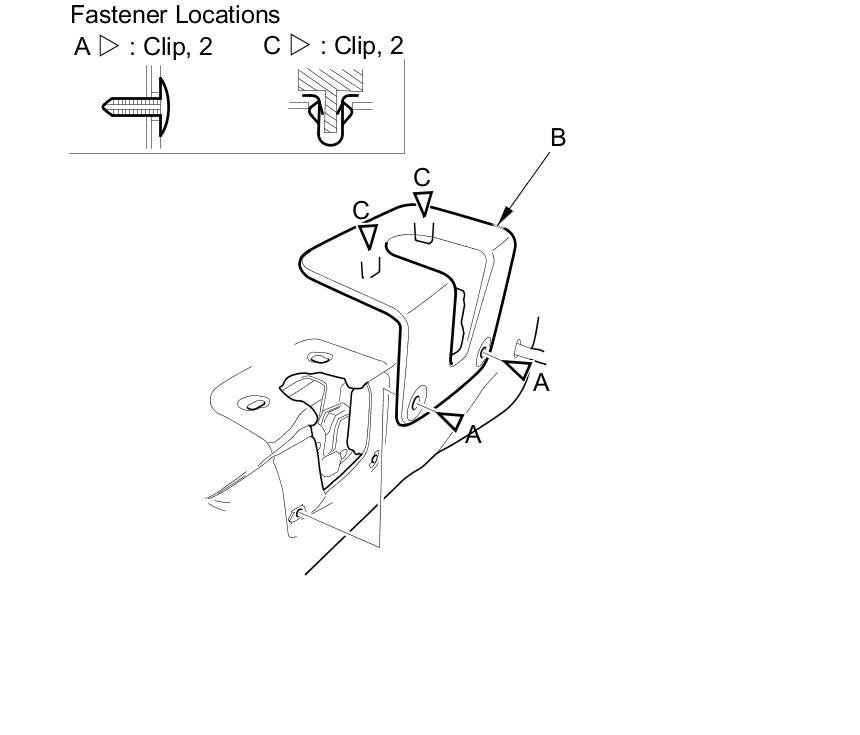 Fastener Locations
A ▷ : Clip, 2 C ▷ : Clip, 2

B
C
C
A
A