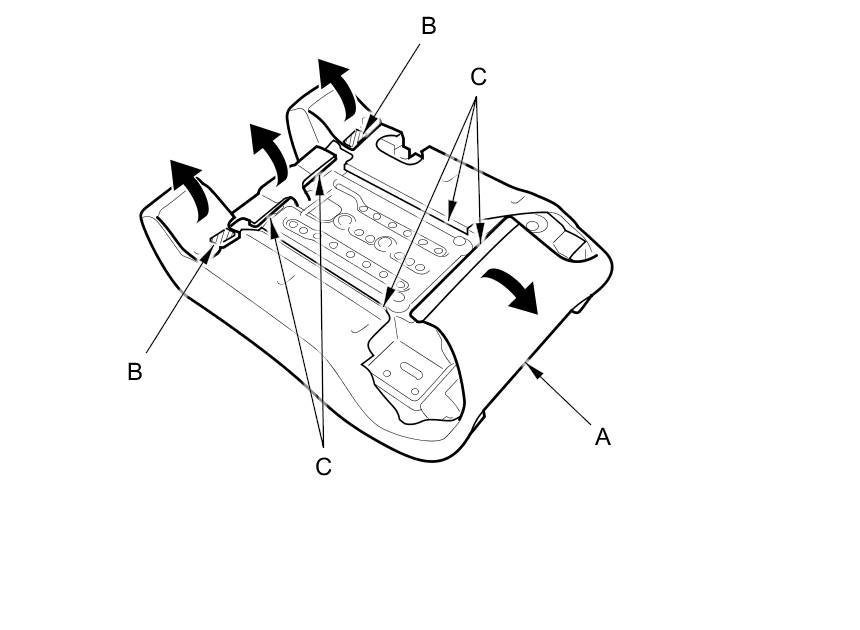 B
C
B
C
A