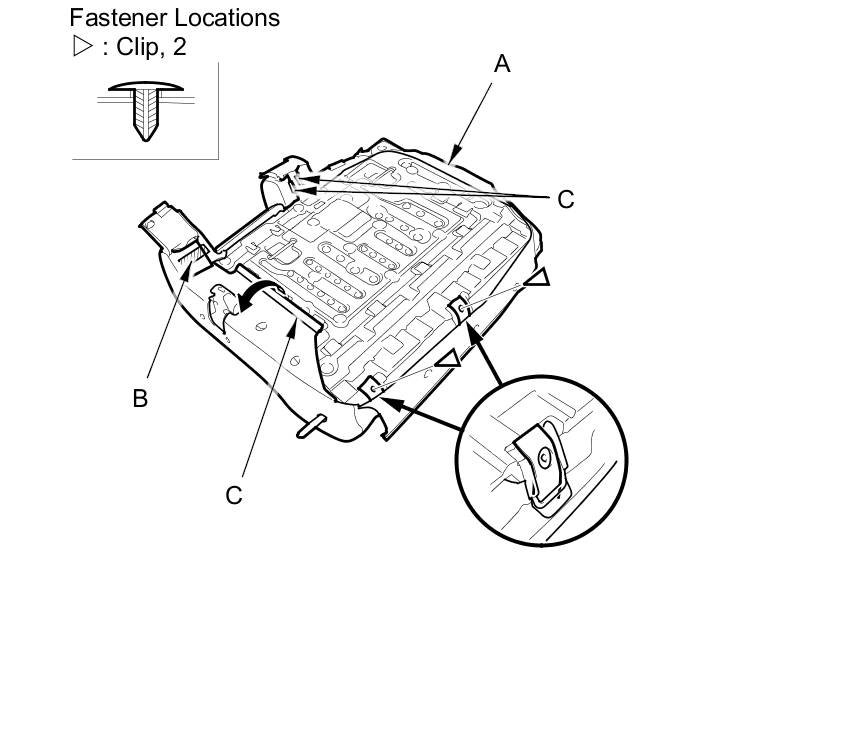 Fastener Locations
▷ : Clip, 2

A

C

B

C