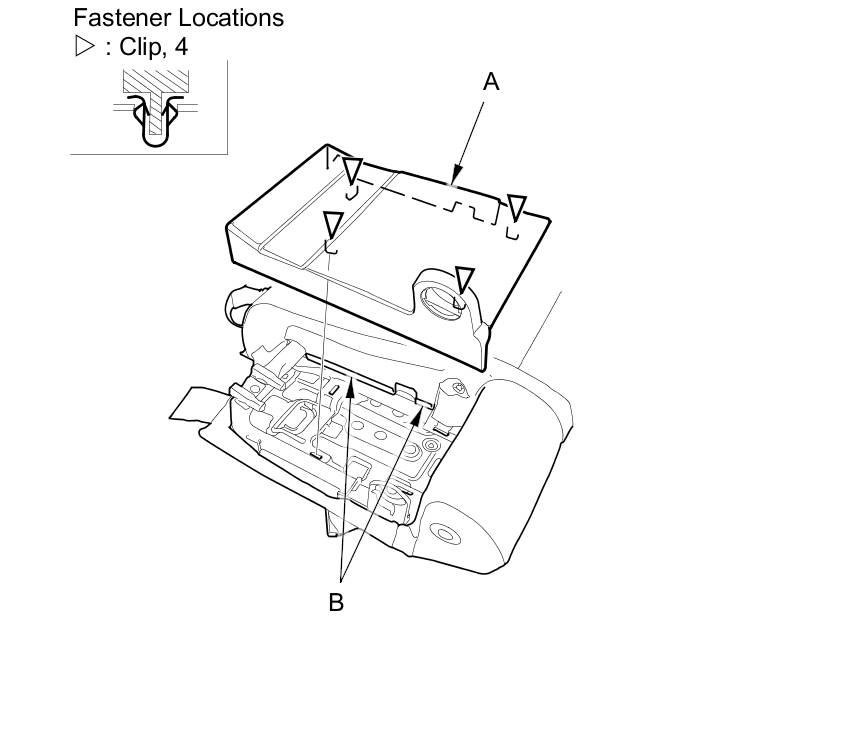 Fastener Locations
▷ : Clip, 4

A

B