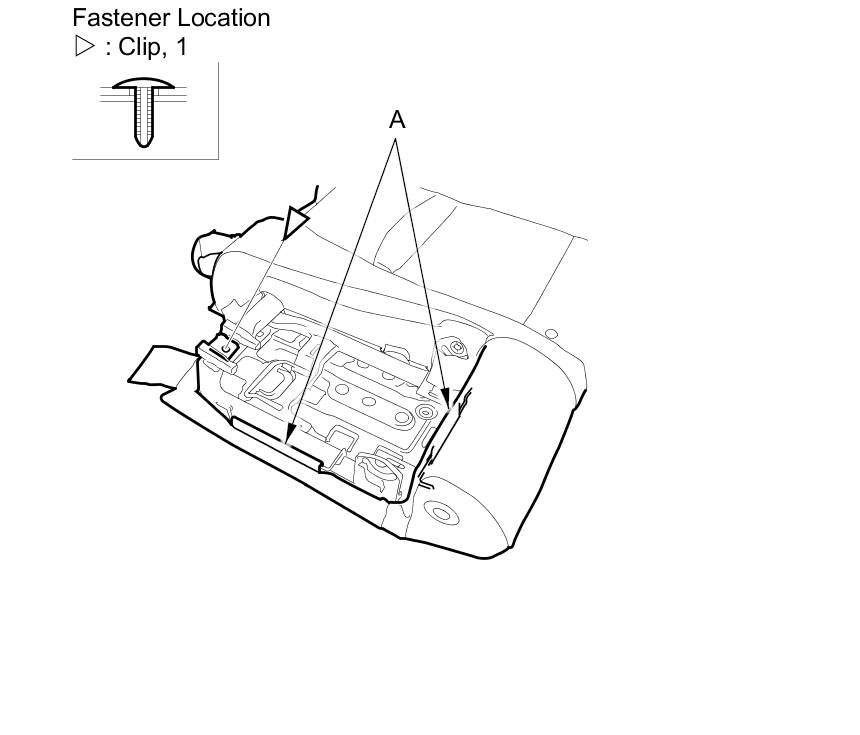 Fastener Location
▷ : Clip, 1

A