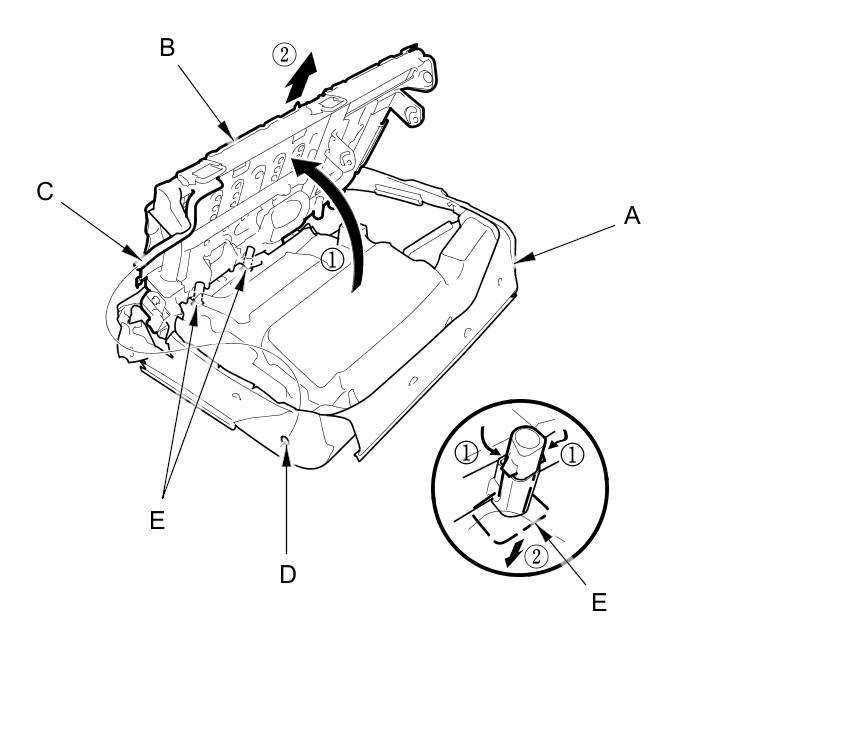 B
②
C
A
①
E
D
①
①
②
E