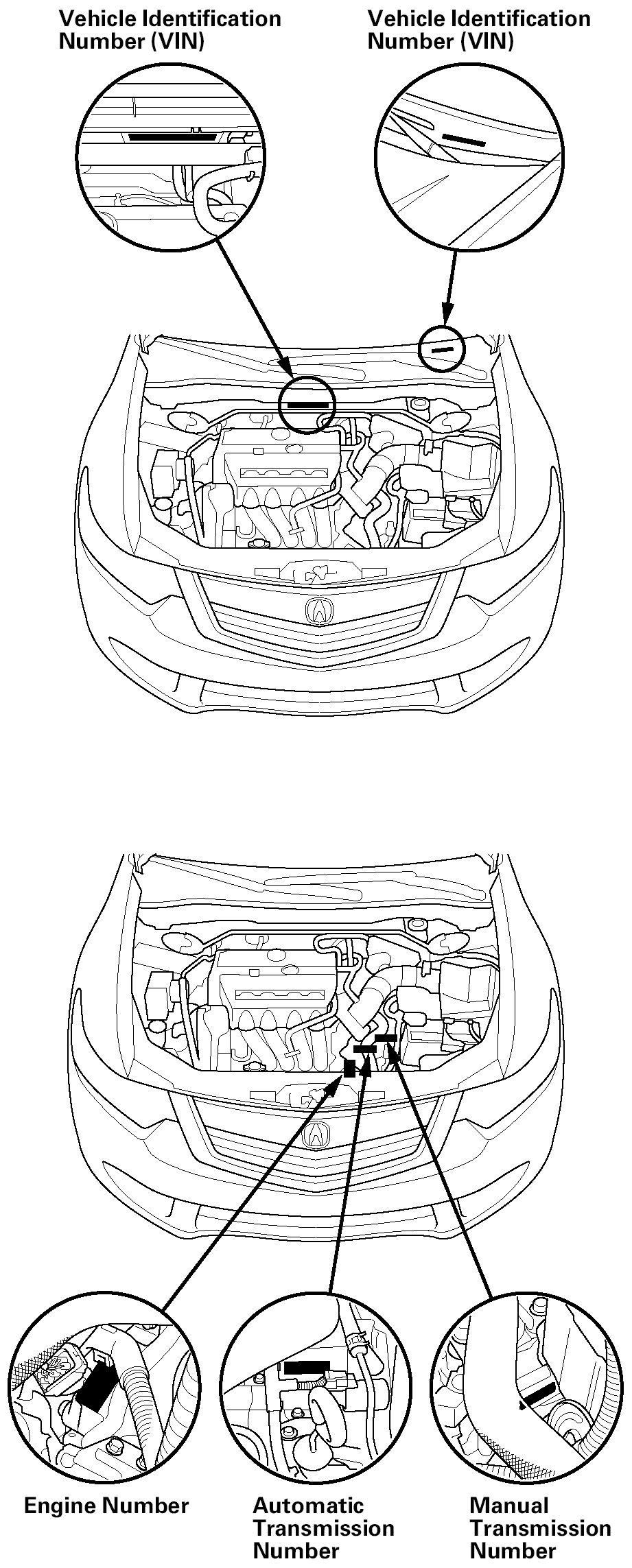 Vehicle Identification Number (VIN)

Vehicle Identification Number (VIN)

Engine Number

Automatic Transmission Number

Manual Transmission Number