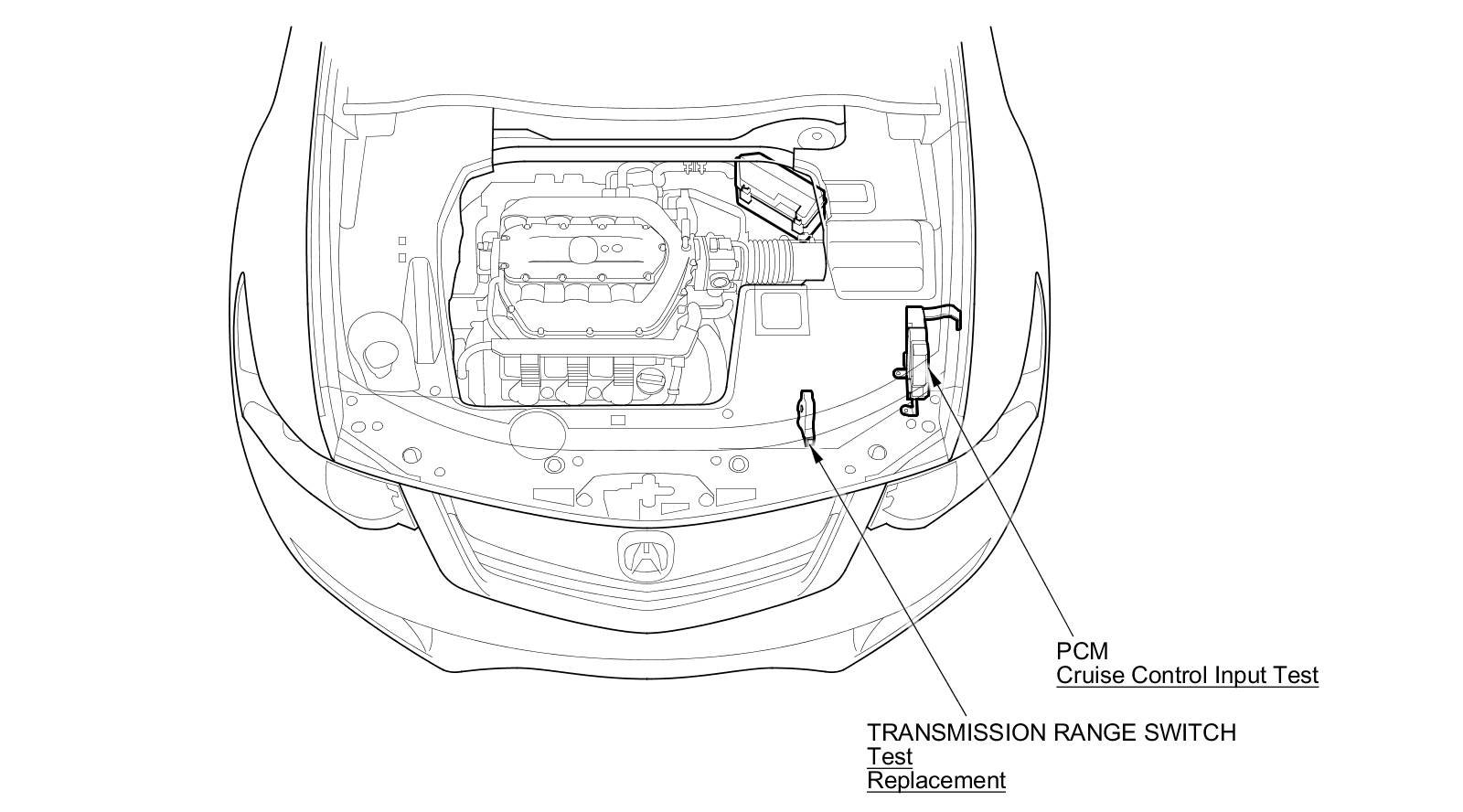 PCM
Cruise Control Input Test

TRANSMISSION RANGE SWITCH
Test
Replacement