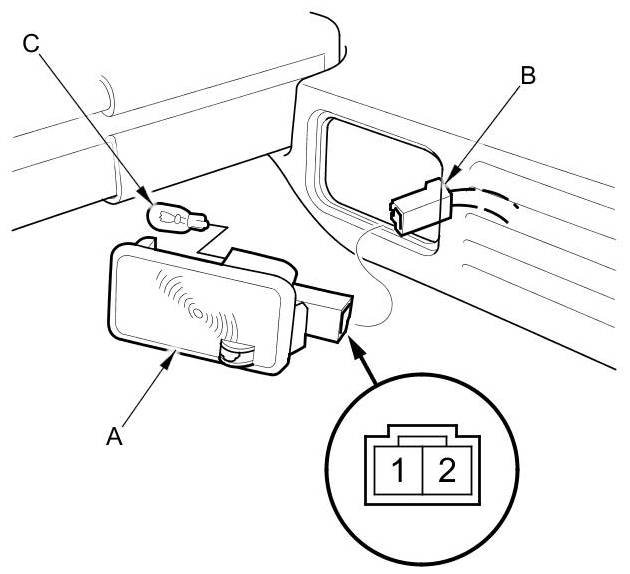 C
B
A
1 2