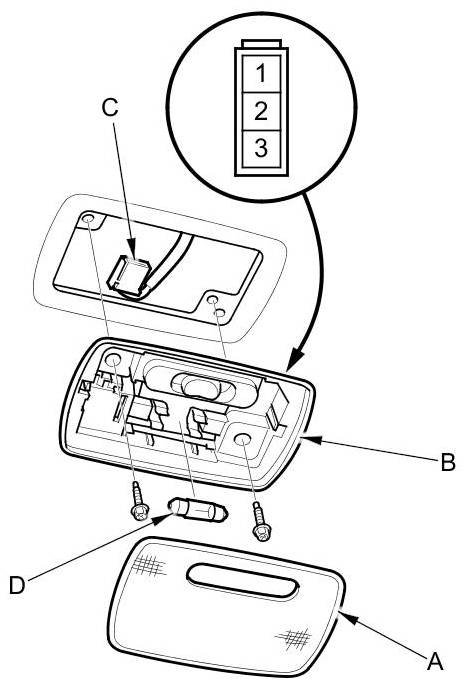 1
2
3

C

B

D

A