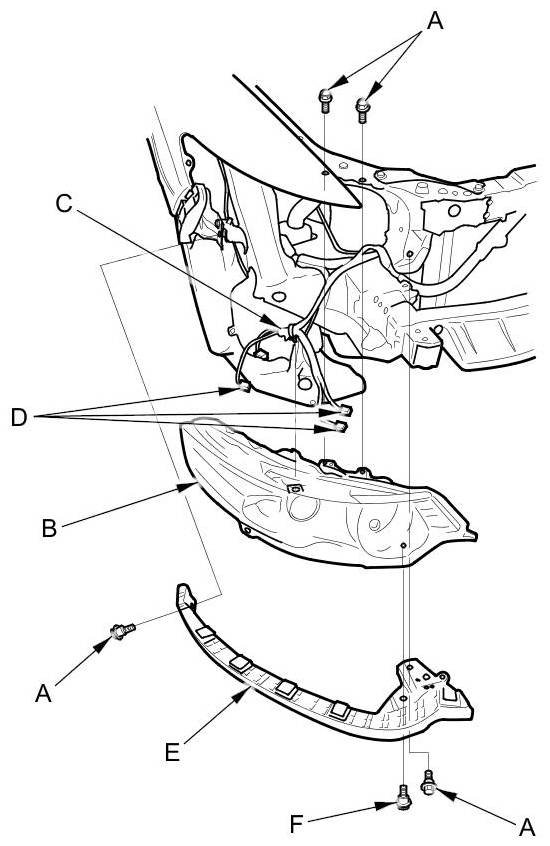 A
C
D
B
A
E
F
A