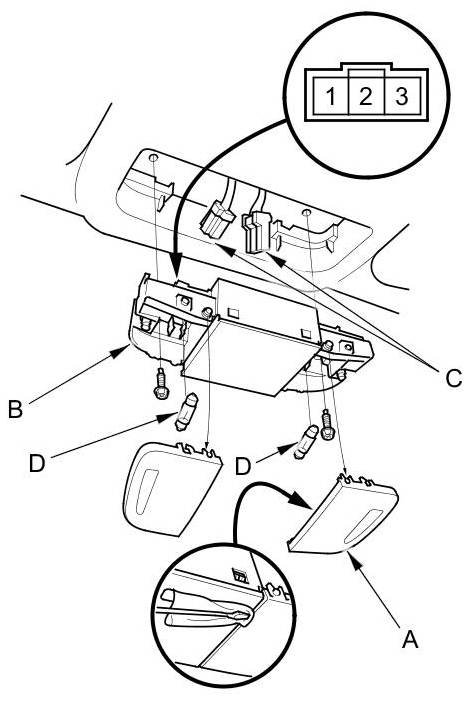 1 2 3

C

B

D

D

A