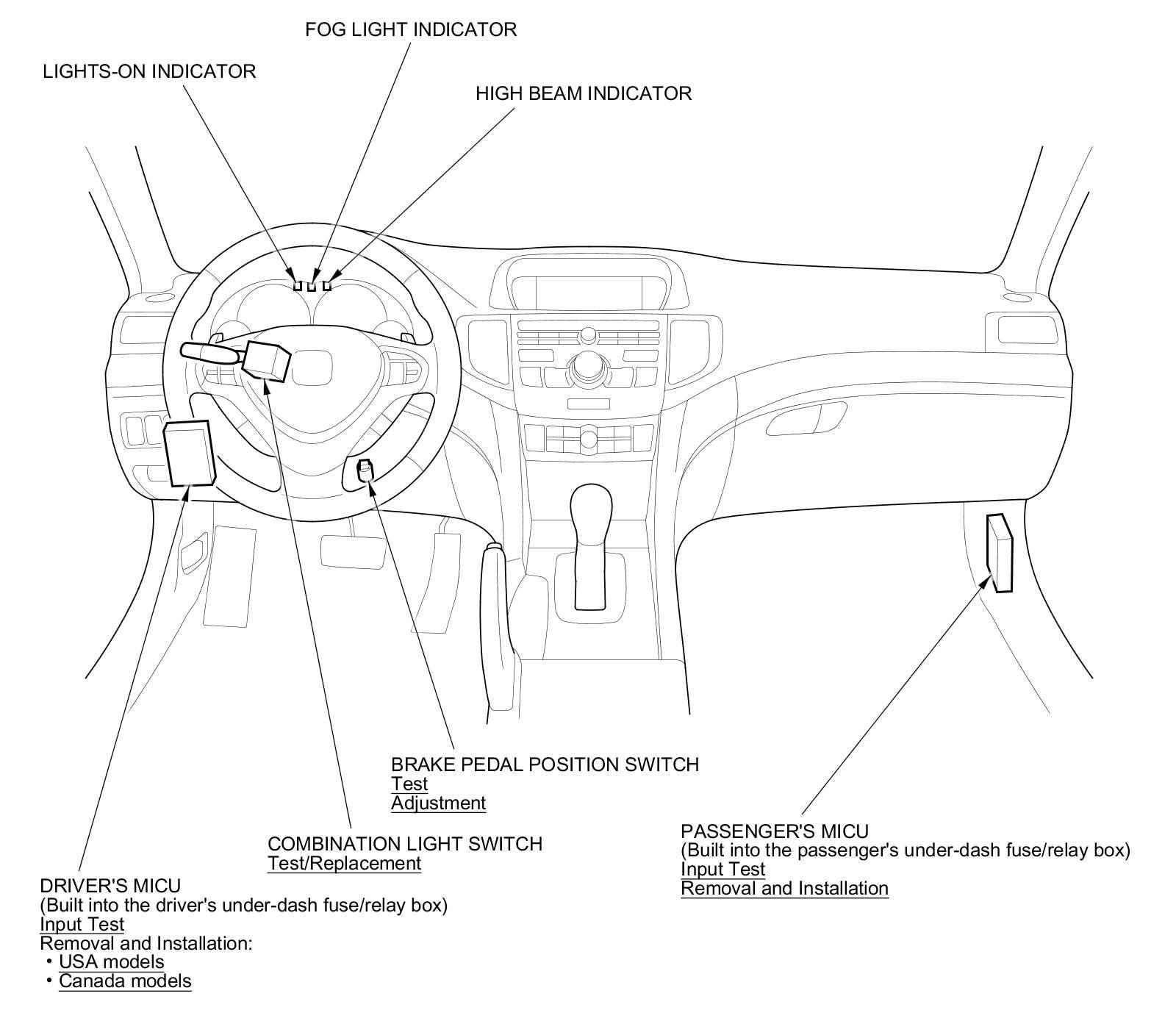 FOG LIGHT INDICATOR

LIGHTS-ON INDICATOR

HIGH BEAM INDICATOR

BRAKE PEDAL POSITION SWITCH
Test
Adjustment

COMBINATION LIGHT SWITCH
Test/Replacement

PASSENGER'S MICU
(Built into the passenger's under-dash fuse/relay box)
Input Test
Removal and Installation

DRIVER'S MICU
(Built into the driver's under-dash fuse/relay box)
Input Test
Removal and Installation:
• USA models
• Canada models