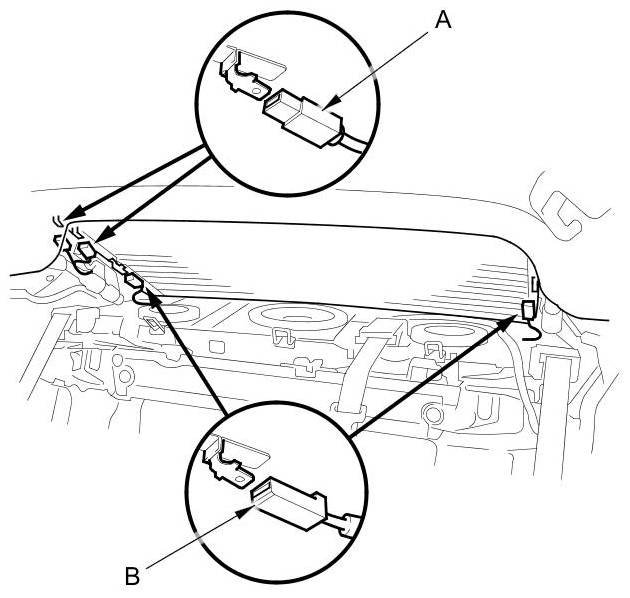 A

B