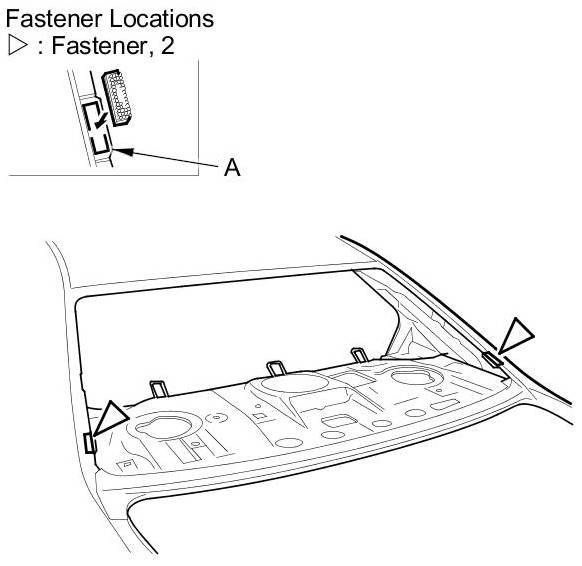 Fastener Locations
▷ : Fastener, 2

A