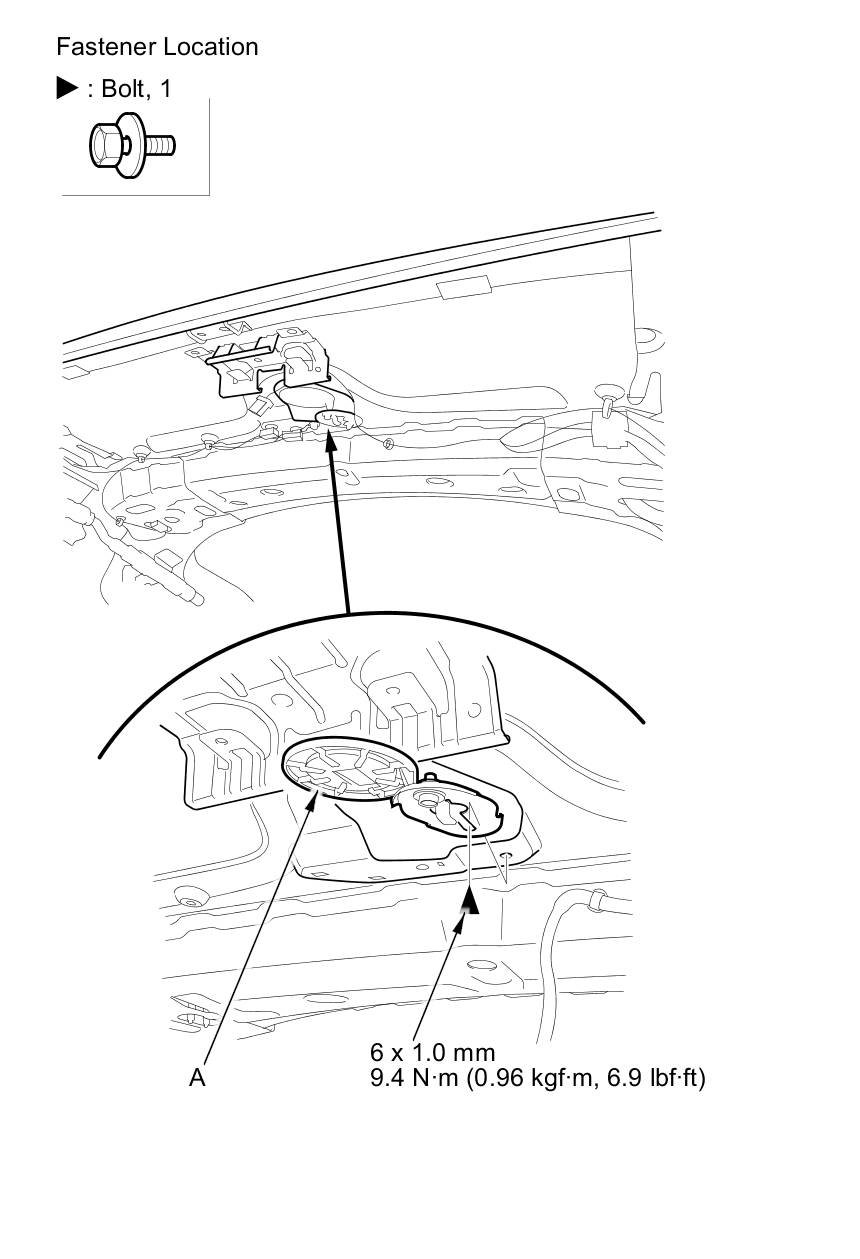 Fastener Location

▶ : Bolt, 1

A

6 x 1.0 mm
9.4 N·m (0.96 kgf·m, 6.9 lbf·ft)