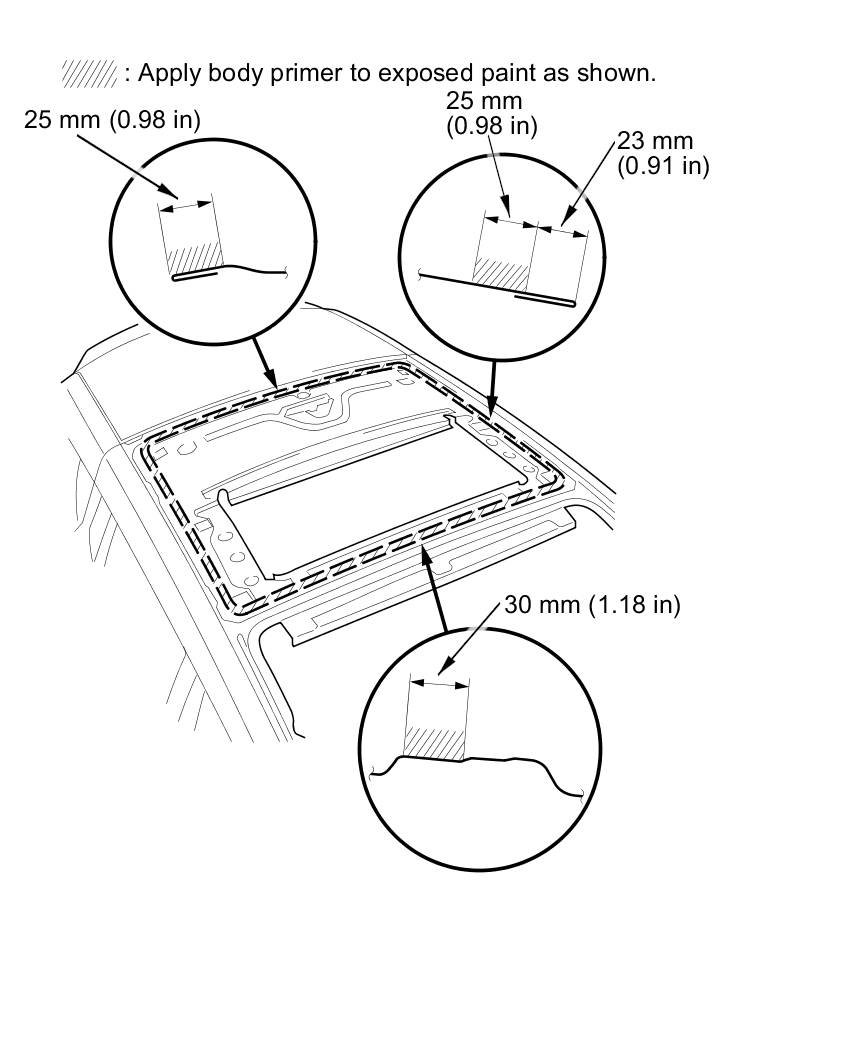 : Apply body primer to exposed paint as shown.

25 mm (0.98 in)

25 mm (0.98 in)

23 mm (0.91 in)

30 mm (1.18 in)