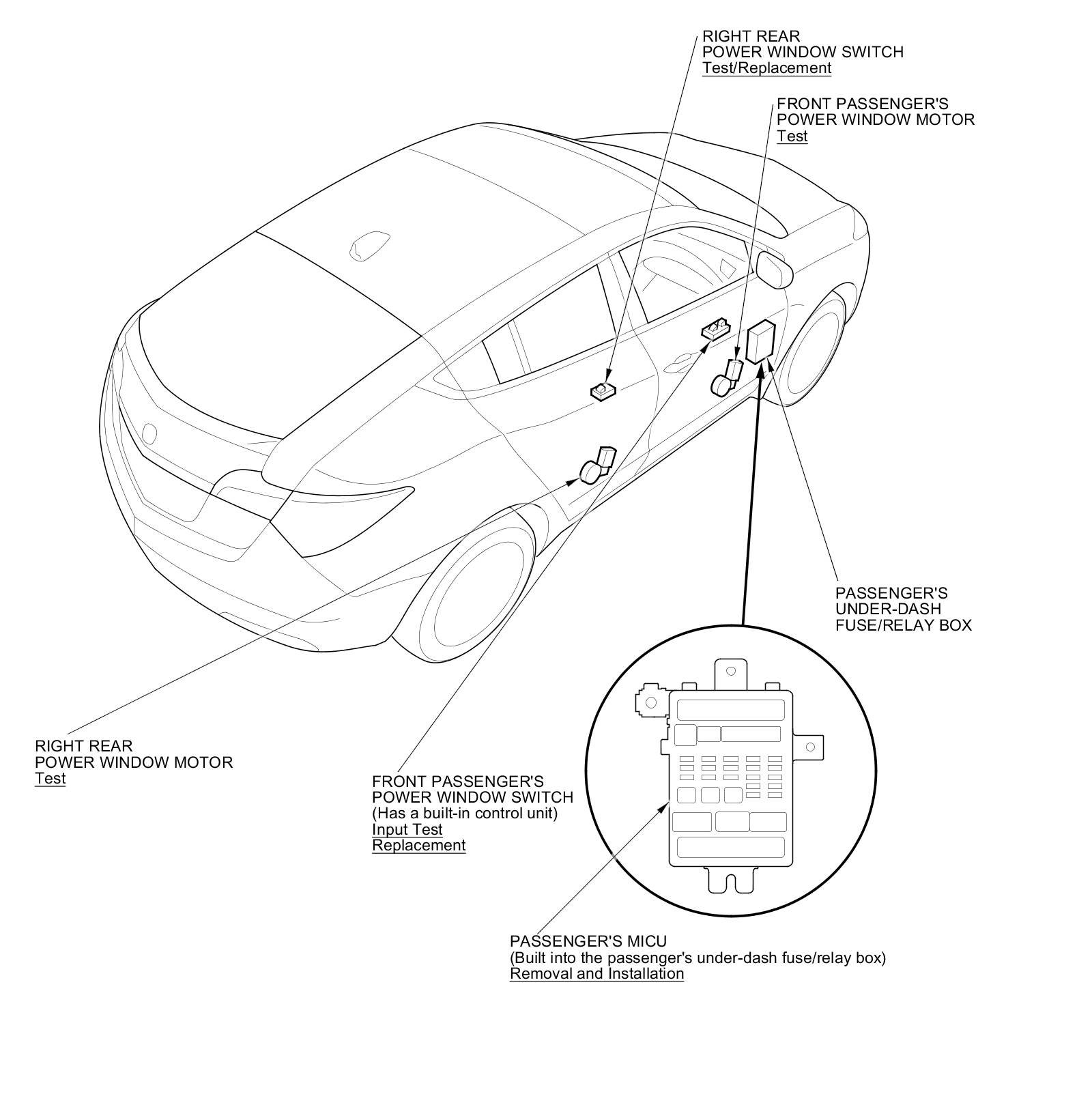 RIGHT REAR
POWER WINDOW SWITCH
Test/Replacement

FRONT PASSENGER'S
POWER WINDOW MOTOR
Test

PASSENGER'S
UNDER-DASH
FUSE/RELAY BOX

RIGHT REAR
POWER WINDOW MOTOR
Test

FRONT PASSENGER'S
POWER WINDOW SWITCH
(Has a built-in control unit)
Input Test
Replacement

PASSENGER'S MICU
(Built into the passenger's under-dash fuse/relay box)
Removal and Installation