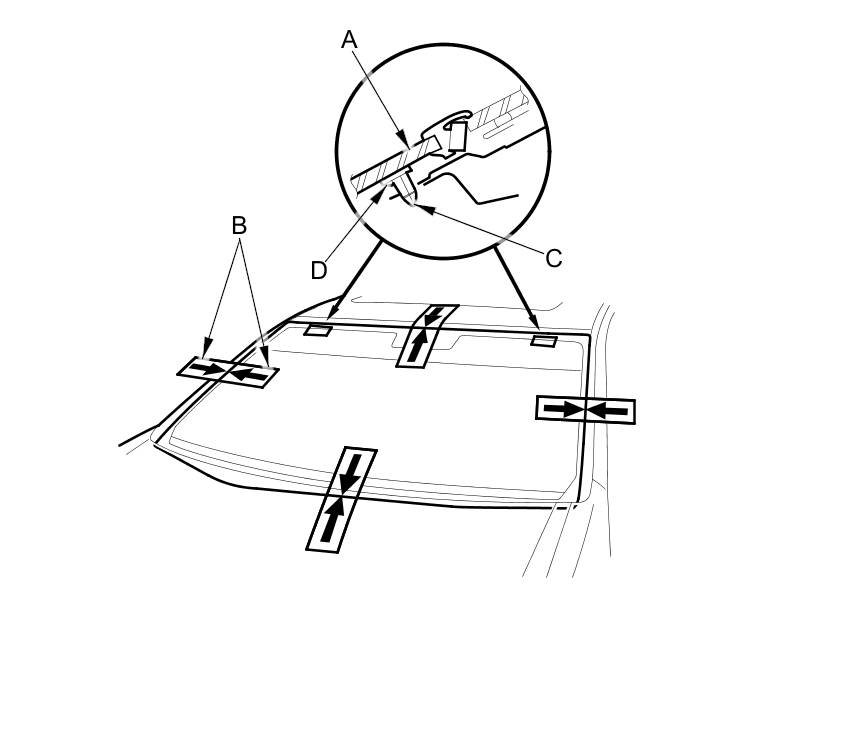 A
B
D
C