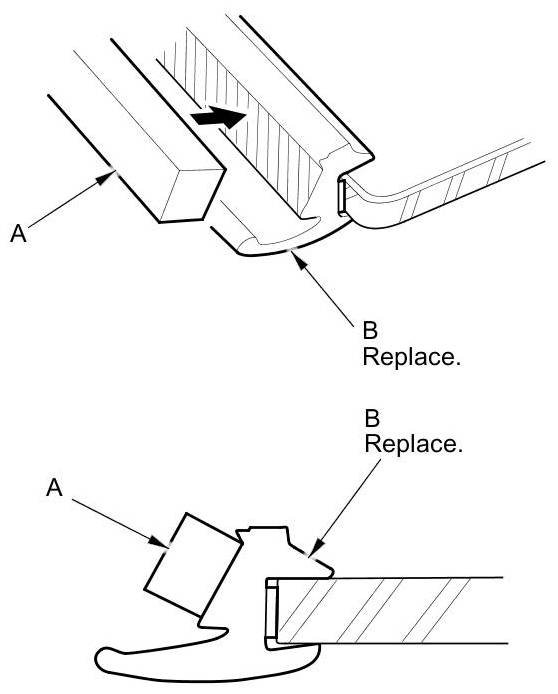 A

B
Replace.

B
Replace.

A