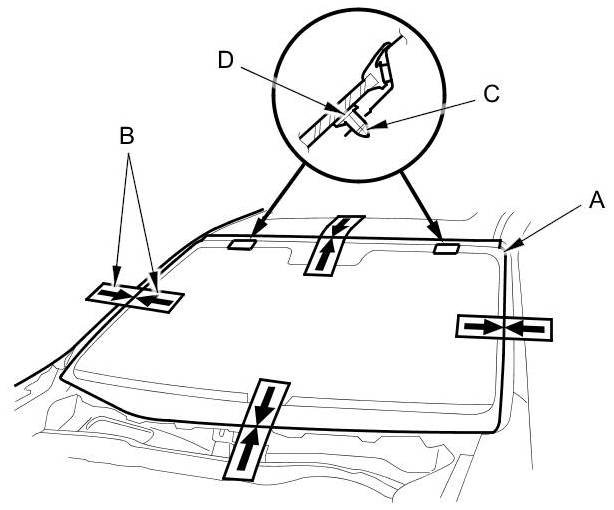 D
C
B
A