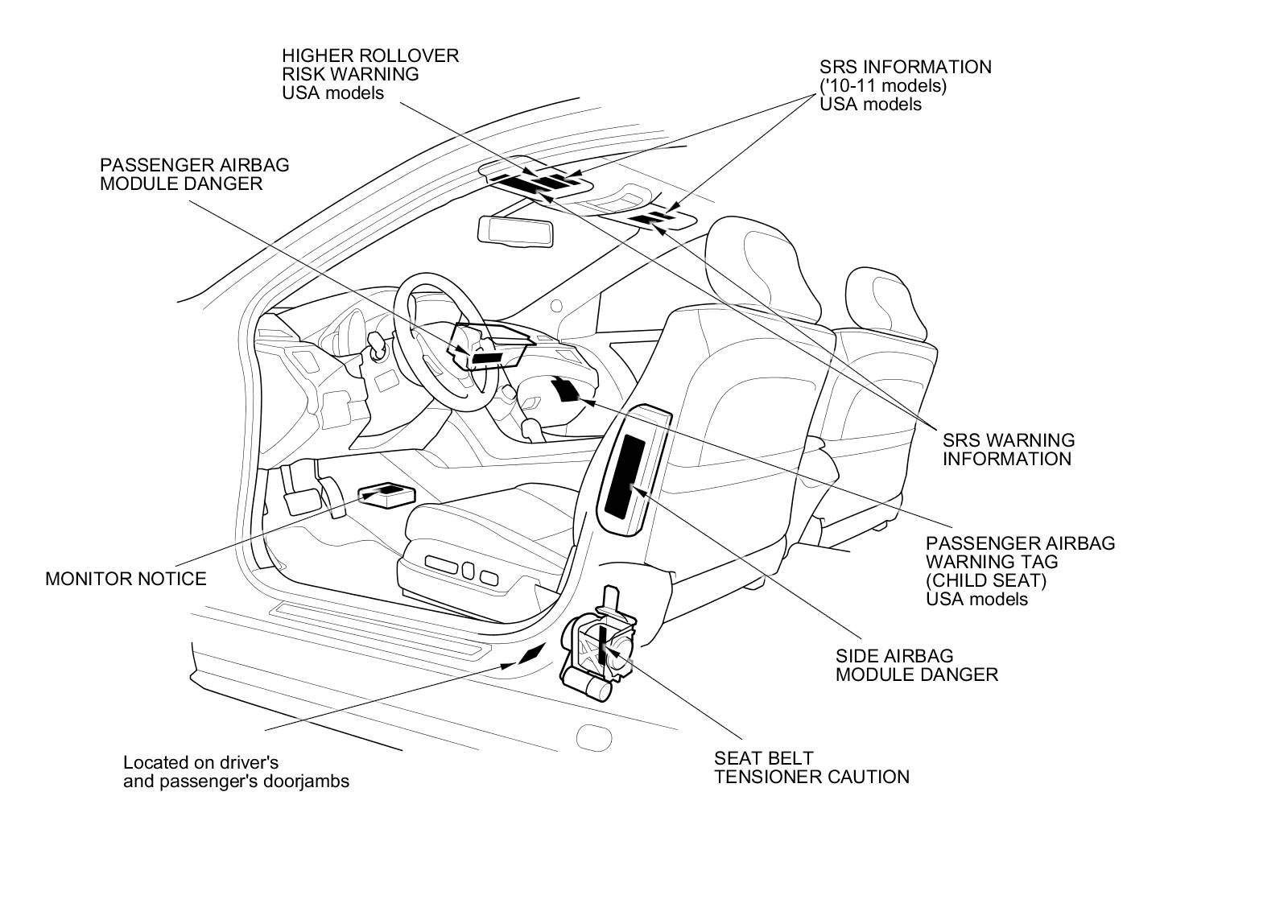 HIGHER ROLLOVER
RISK WARNING
USA models

SRS INFORMATION
('10-11 models)
USA models

PASSENGER AIRBAG
MODULE DANGER

SRS WARNING
INFORMATION

PASSENGER AIRBAG
WARNING TAG
(CHILD SEAT)
USA models

MONITOR NOTICE

SIDE AIRBAG
MODULE DANGER

Located on driver's
and passenger's doorjambs

SEAT BELT
TENSIONER CAUTION