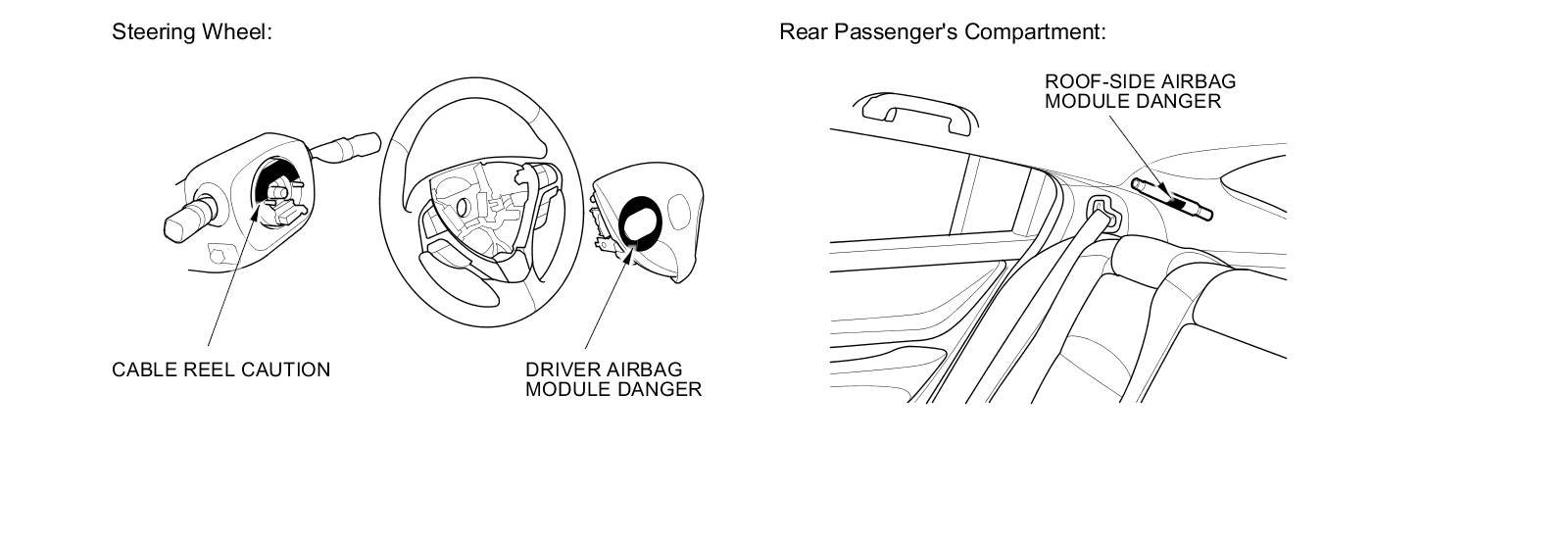 Steering Wheel:

CABLE REEL CAUTION

DRIVER AIRBAG MODULE DANGER

Rear Passenger's Compartment:

ROOF-SIDE AIRBAG MODULE DANGER