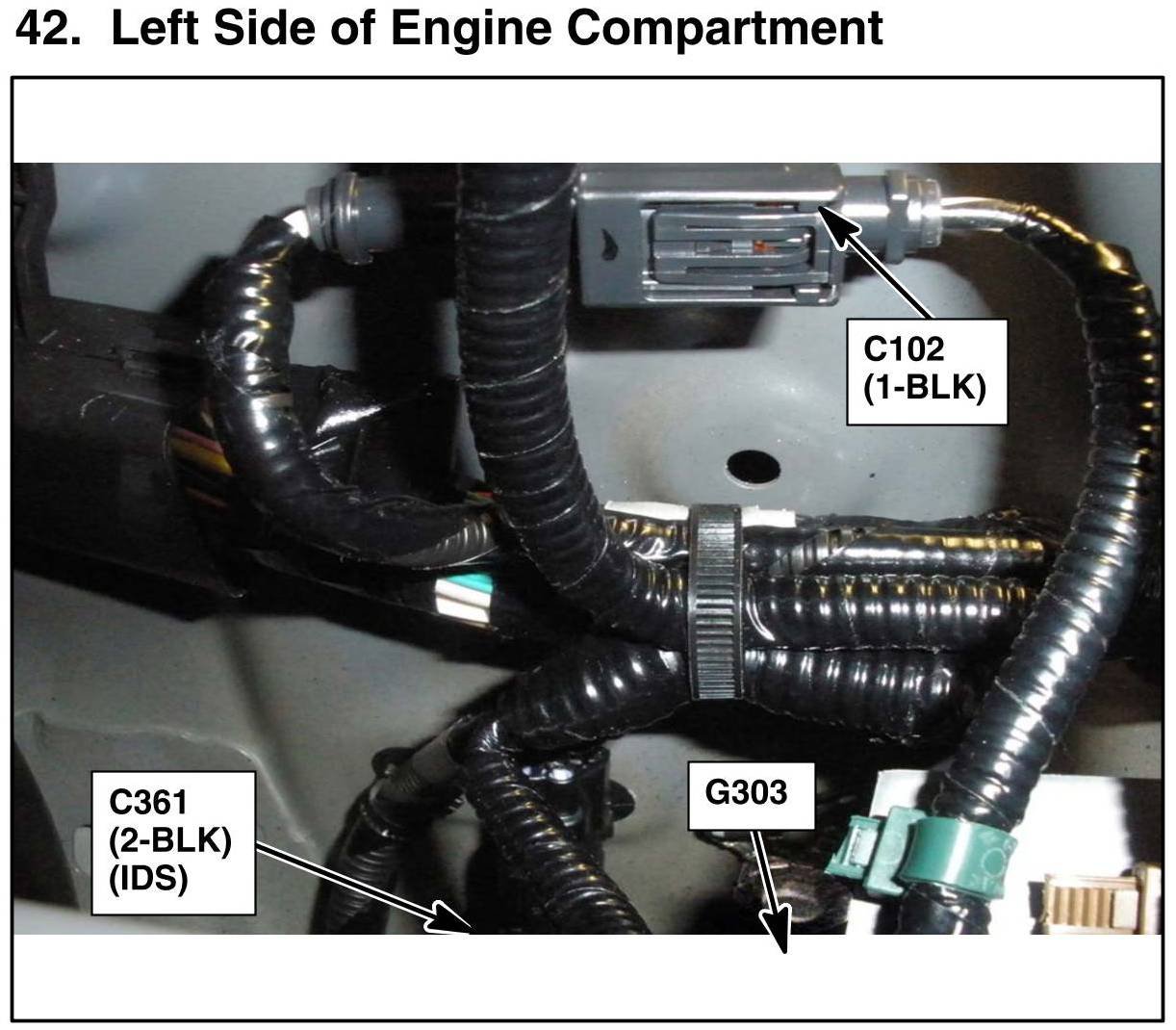 42. Left Side of Engine Compartment

C102
(1-BLK)

C361
(2-BLK)
(IDS)

G303