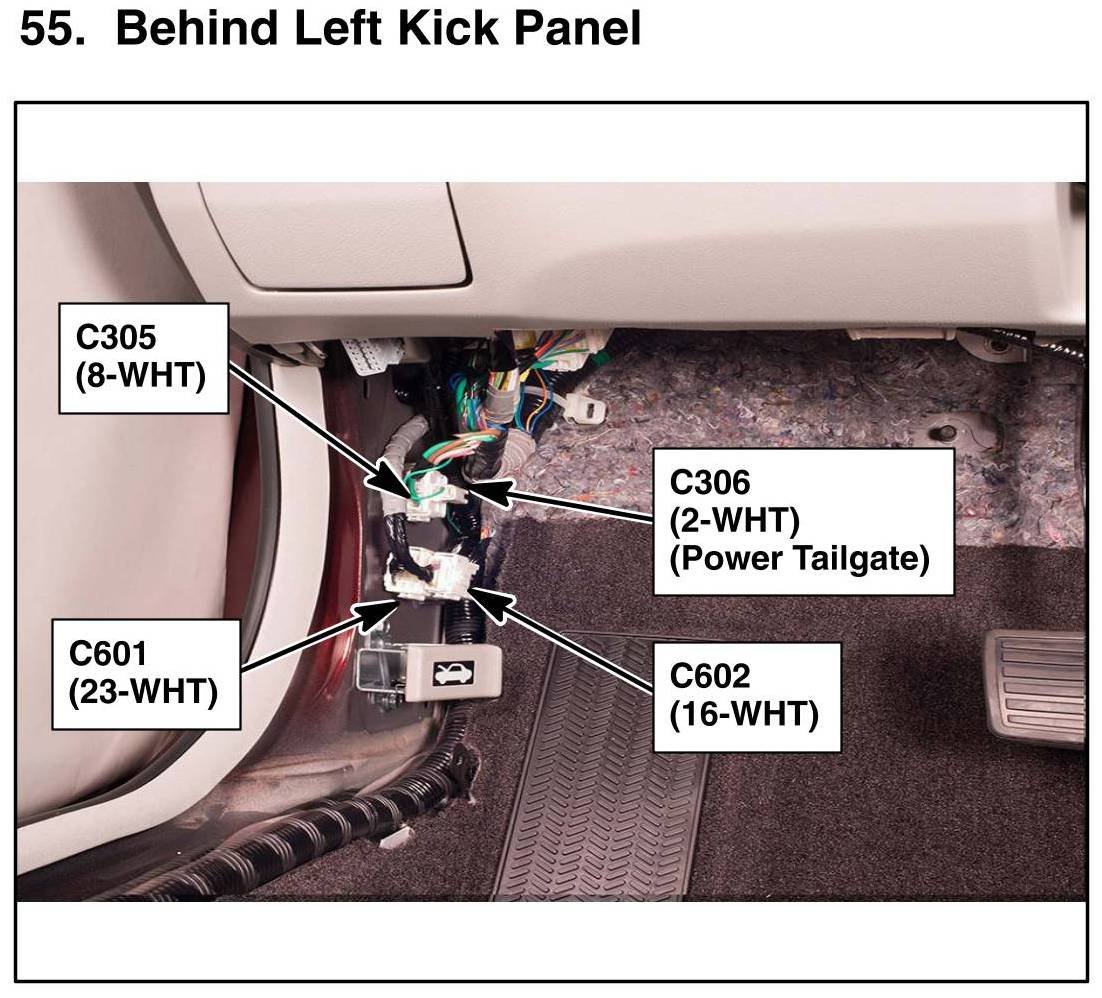 55. Behind Left Kick Panel

C305
(8-WHT)

C306
(2-WHT)
(Power Tailgate)

C601
(23-WHT)

C602
(16-WHT)