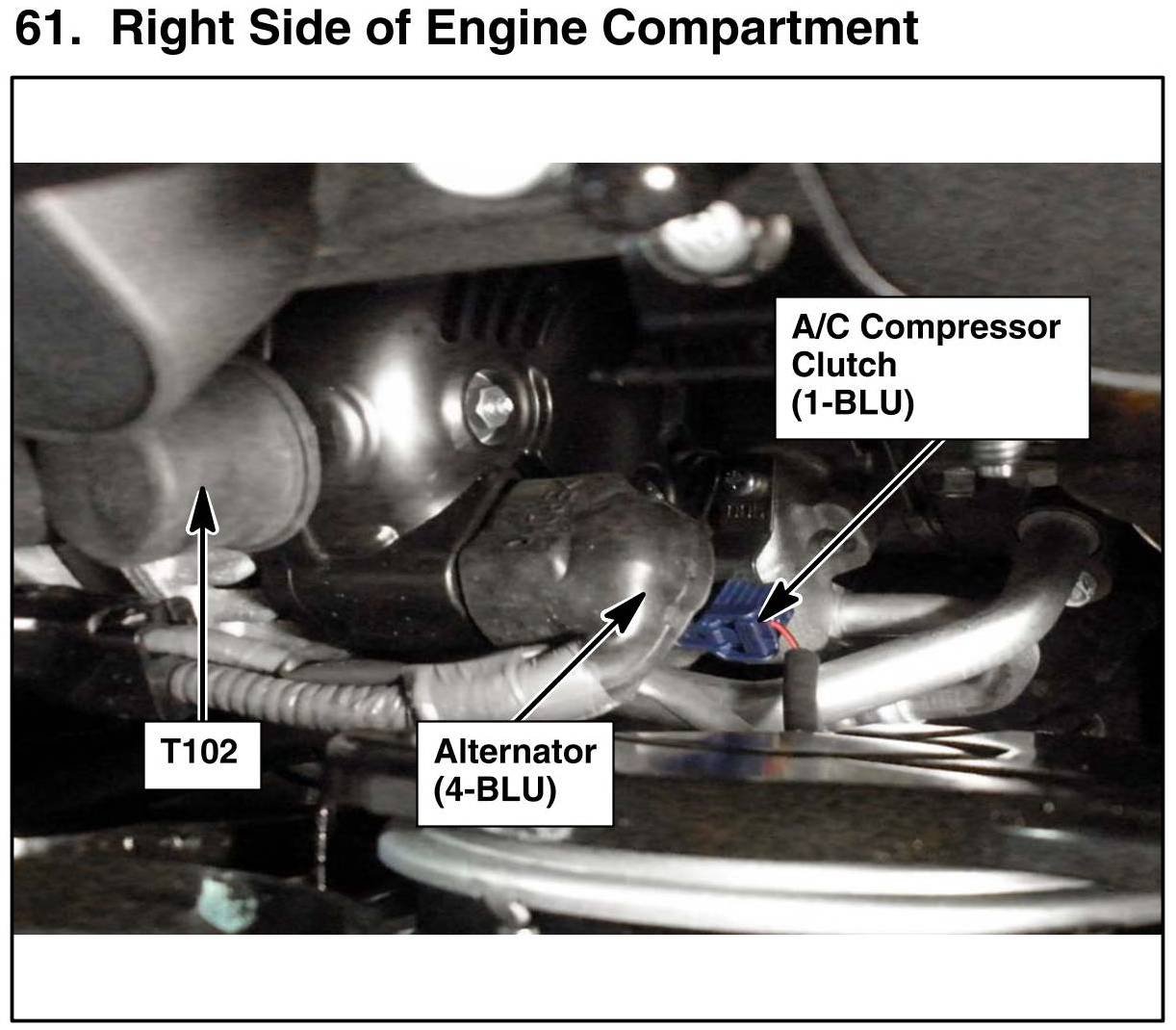 61. Right Side of Engine Compartment

A/C Compressor Clutch (1-BLU)

T102

Alternator (4-BLU)