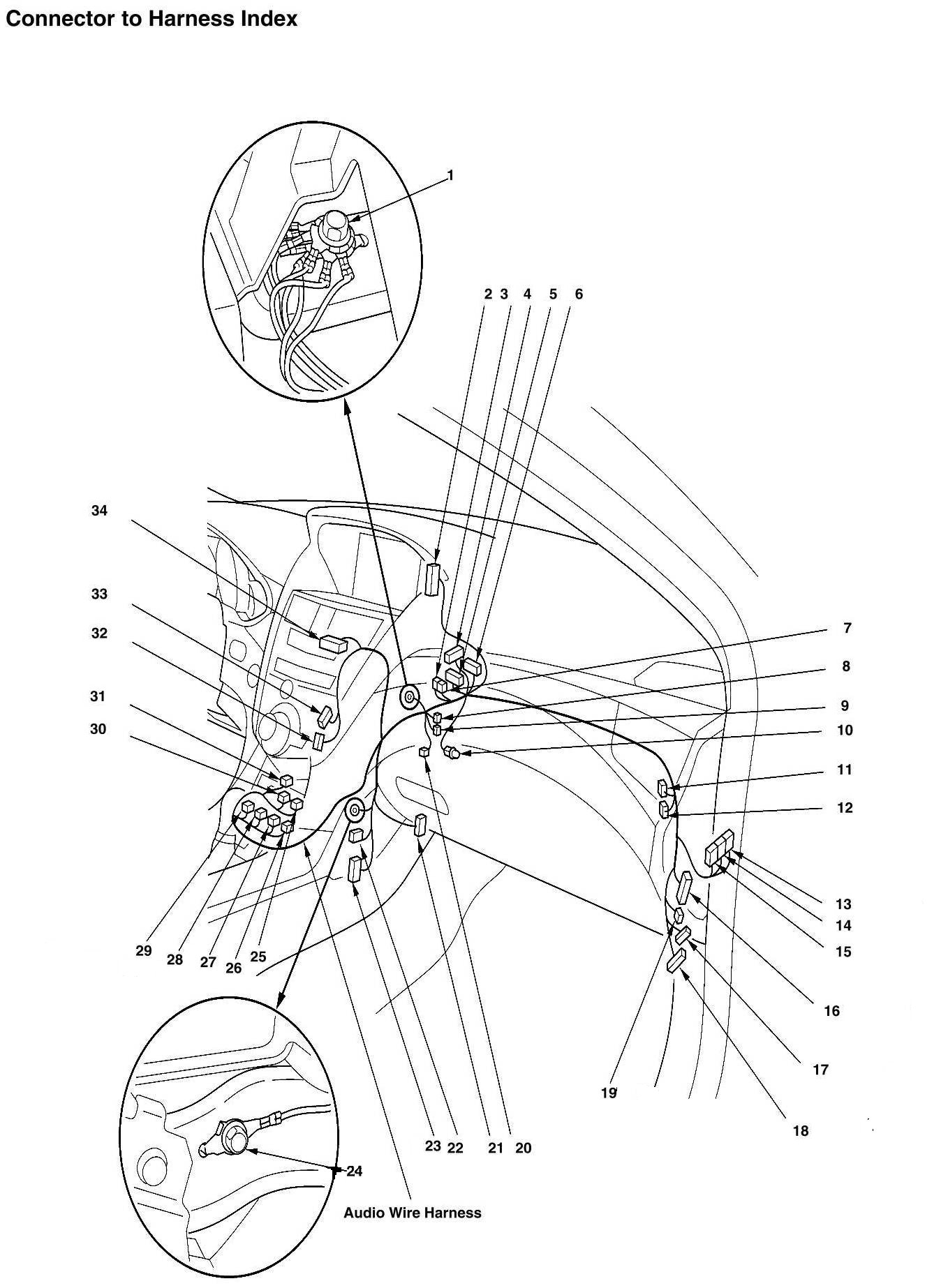 Connector to Harness Index

1

2 3 4 5 6

34

33

32

31

30

7

8

9

10

11

12

13

14

15

16

17

18

19

29 28 27 26 25

23 22 21 20

24

Audio Wire Harness