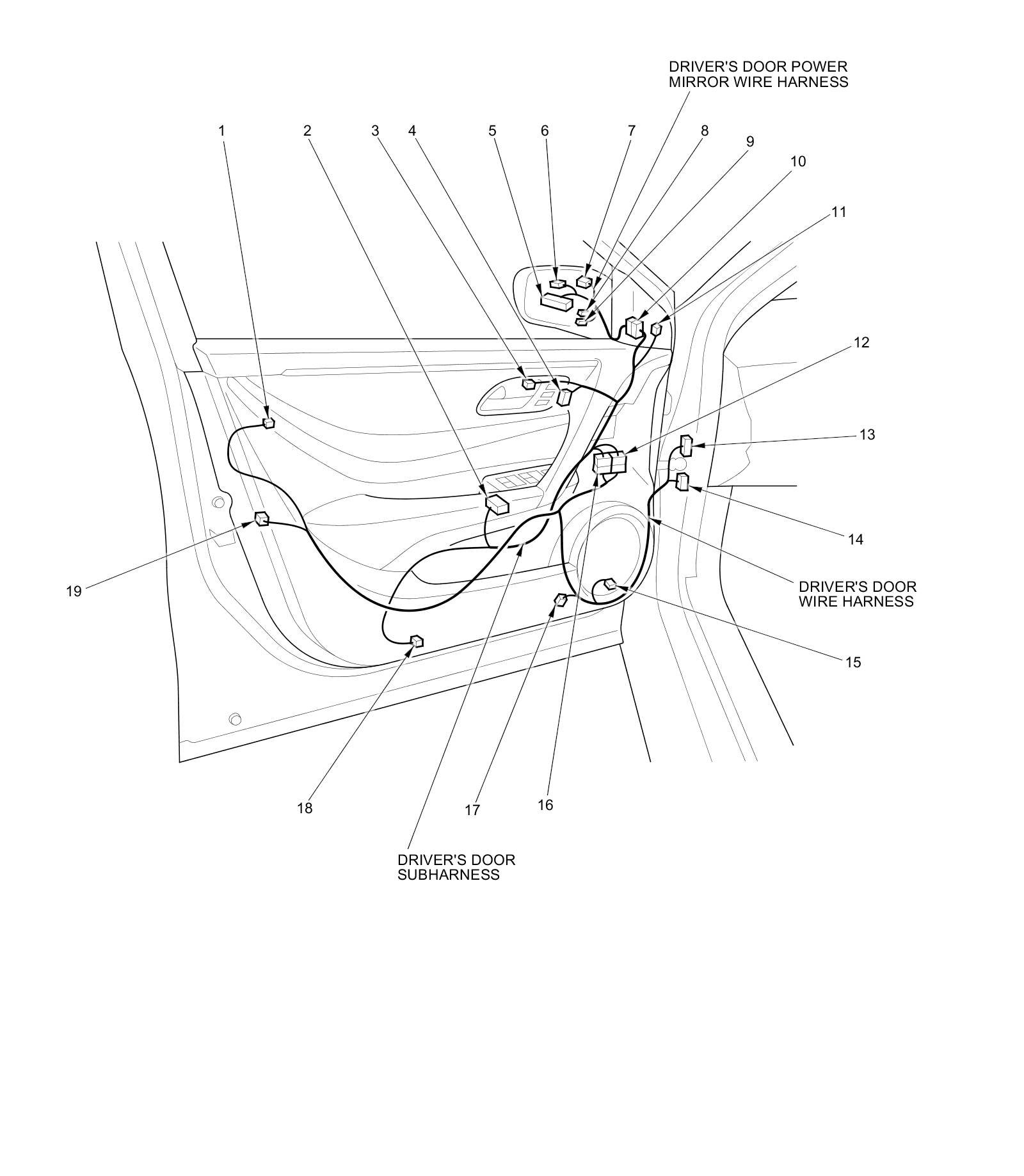 DRIVER'S DOOR POWER MIRROR WIRE HARNESS

1 2 3 4 5 6 7 8 9 10

11

12

13

14

DRIVER'S DOOR WIRE HARNESS

15

19

18

17

16

DRIVER'S DOOR SUBHARNESS