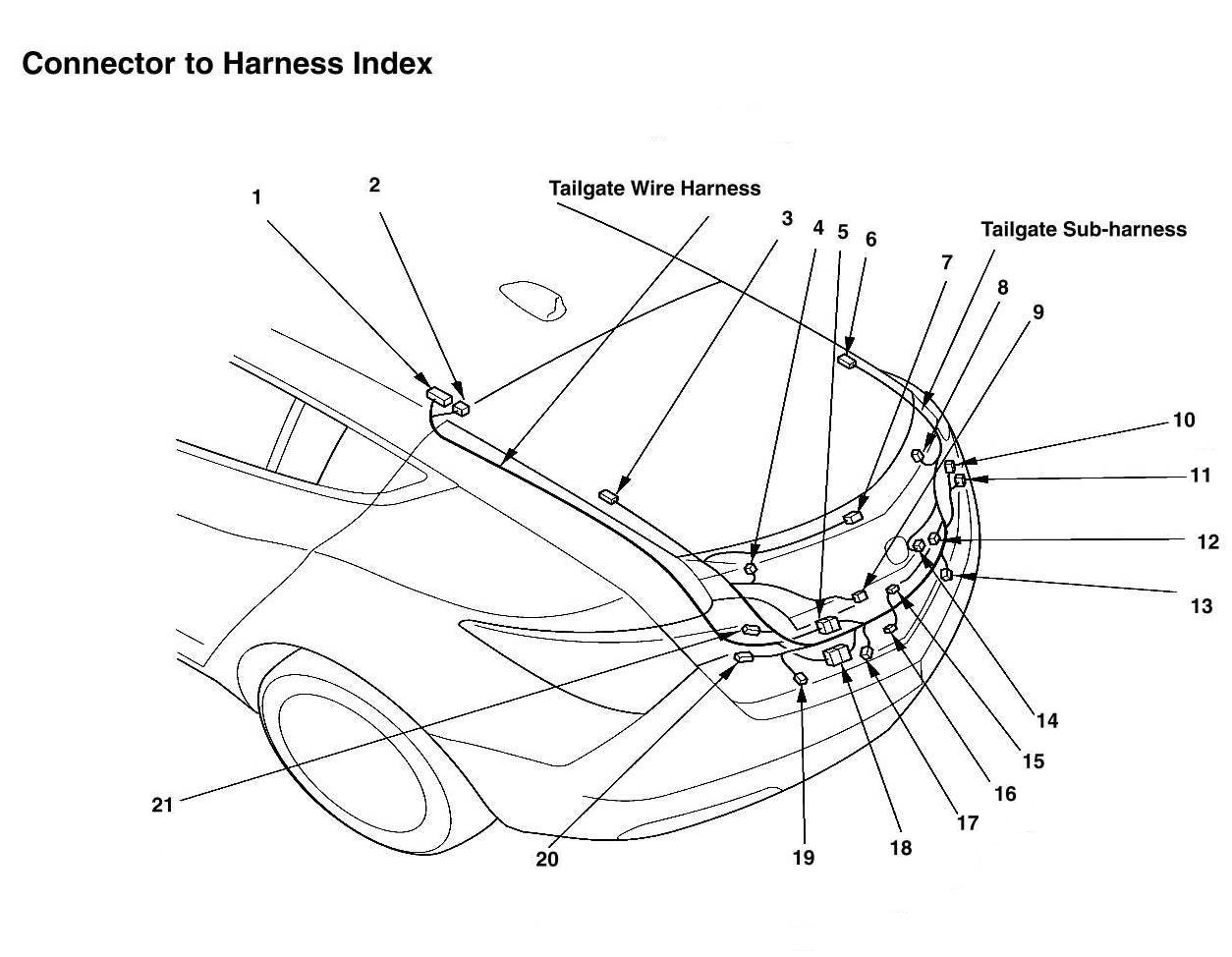 Connector to Harness Index

1
2
Tailgate Wire Harness
3
4
5
6
Tailgate Sub-harness
7
8
9
10
11
12
13
14
15
16
17
18
19
20
21