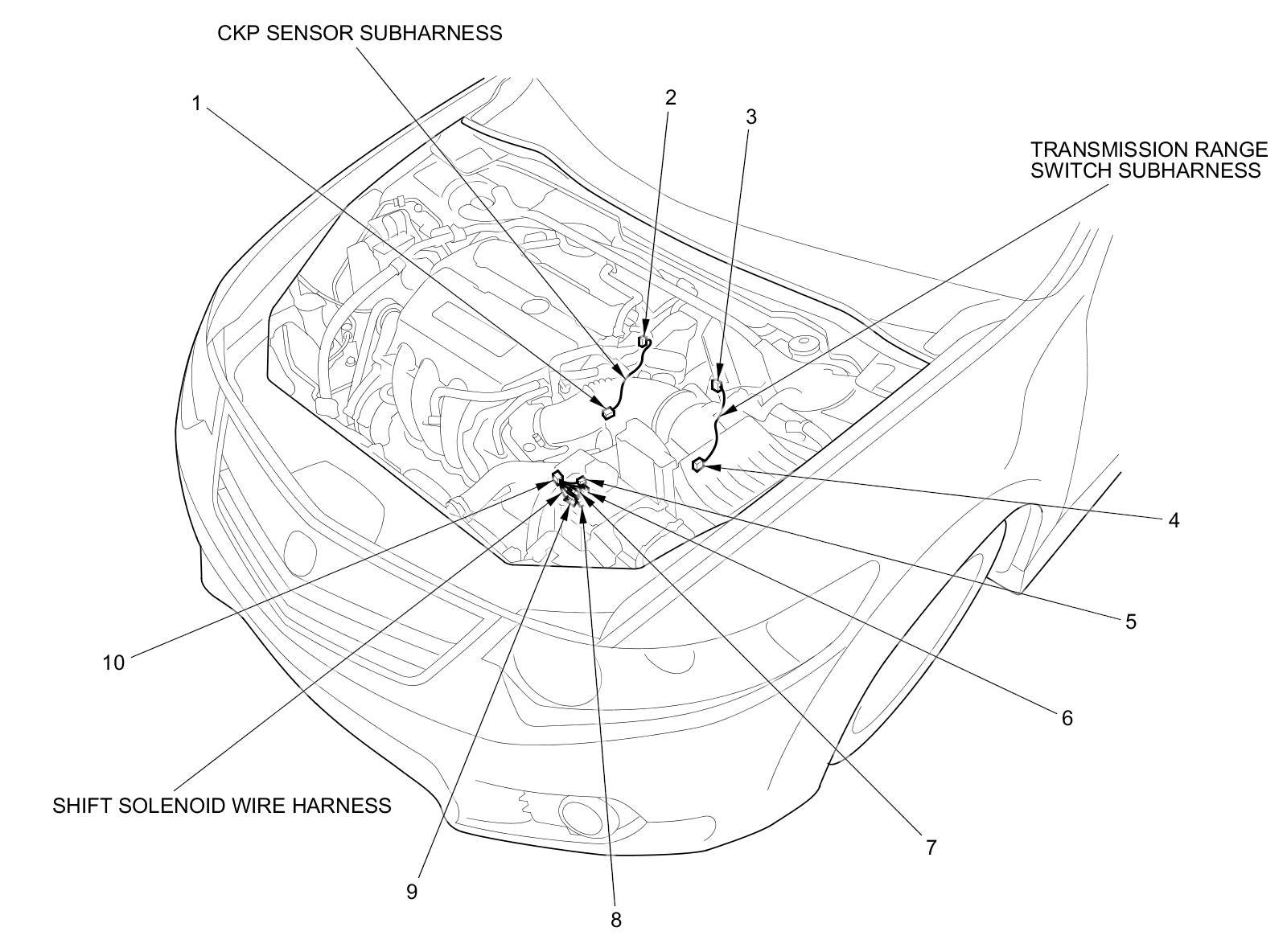 CKP SENSOR SUBHARNESS

1

2

3

TRANSMISSION RANGE SWITCH SUBHARNESS

4

5

6

7

8

9

10

SHIFT SOLENOID WIRE HARNESS