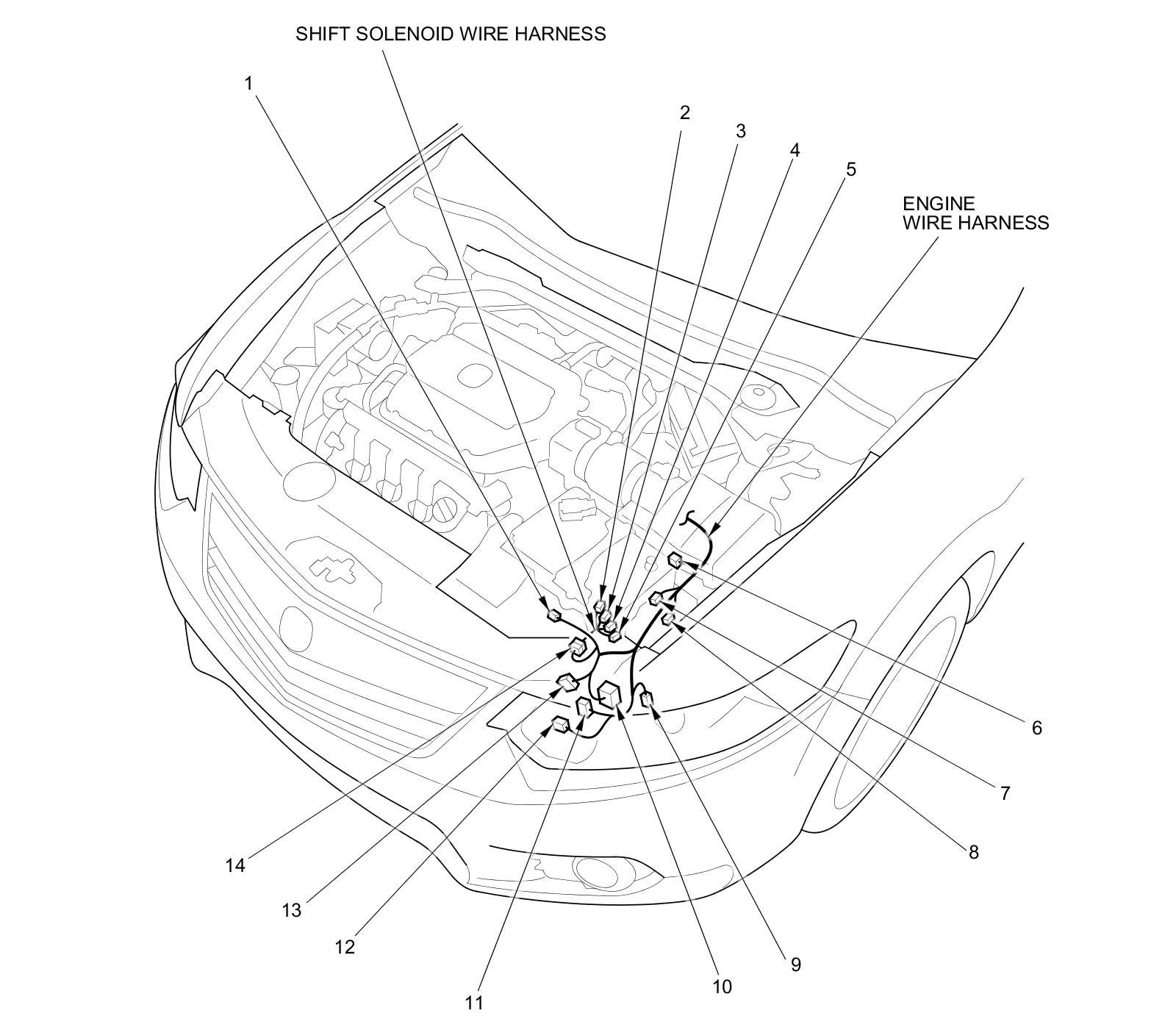 SHIFT SOLENOID WIRE HARNESS

1

2

3

4

5

ENGINE
WIRE HARNESS

6

7

8

9

10

11

12

13

14