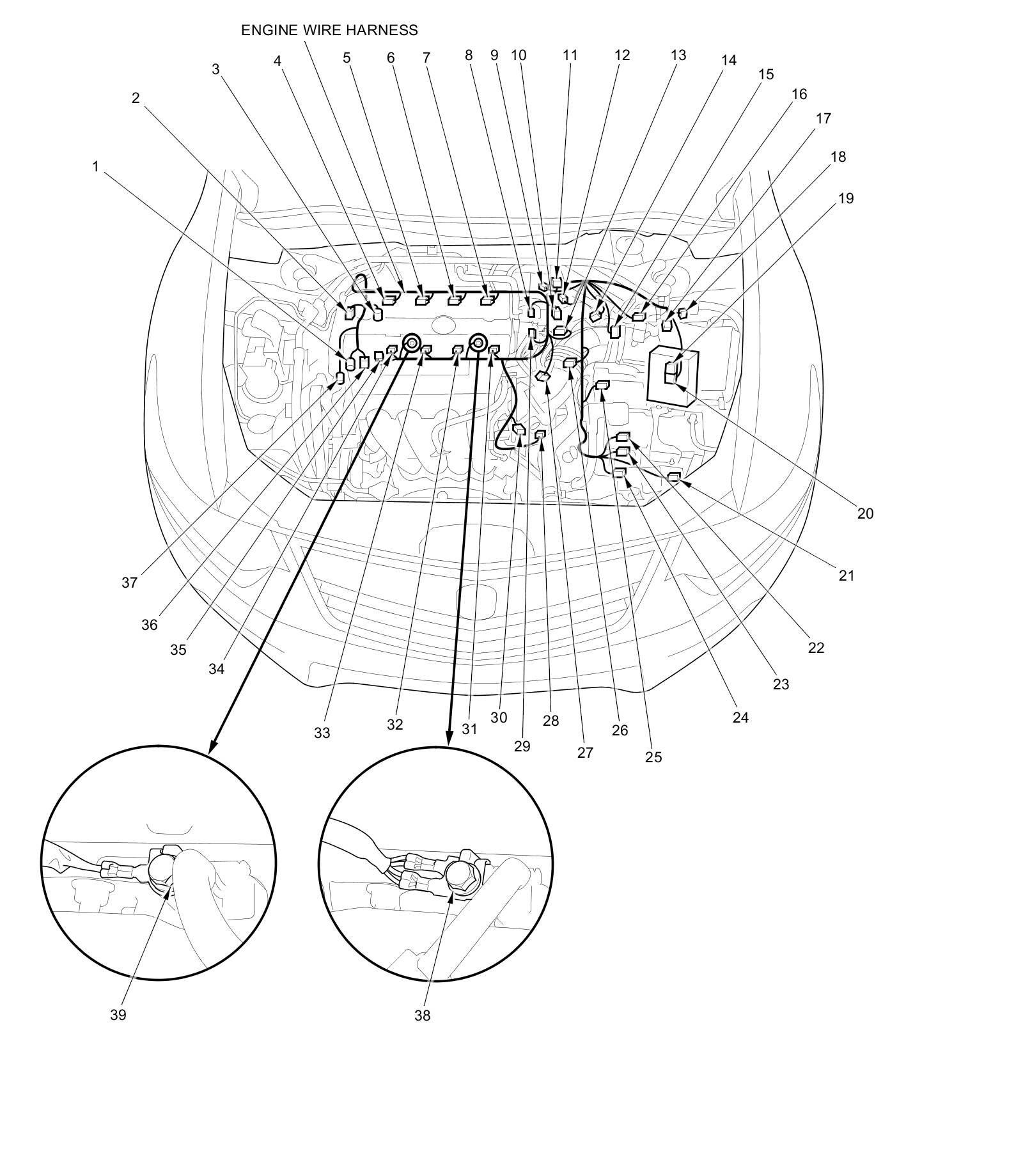 ENGINE WIRE HARNESS

1
2
3
4
5
6
7
8
9
10
11
12
13
14
15
16
17
18
19
20
21
22
23
24
25
26
27
28
29
30
31
32
33
34
35
36
37
38
39