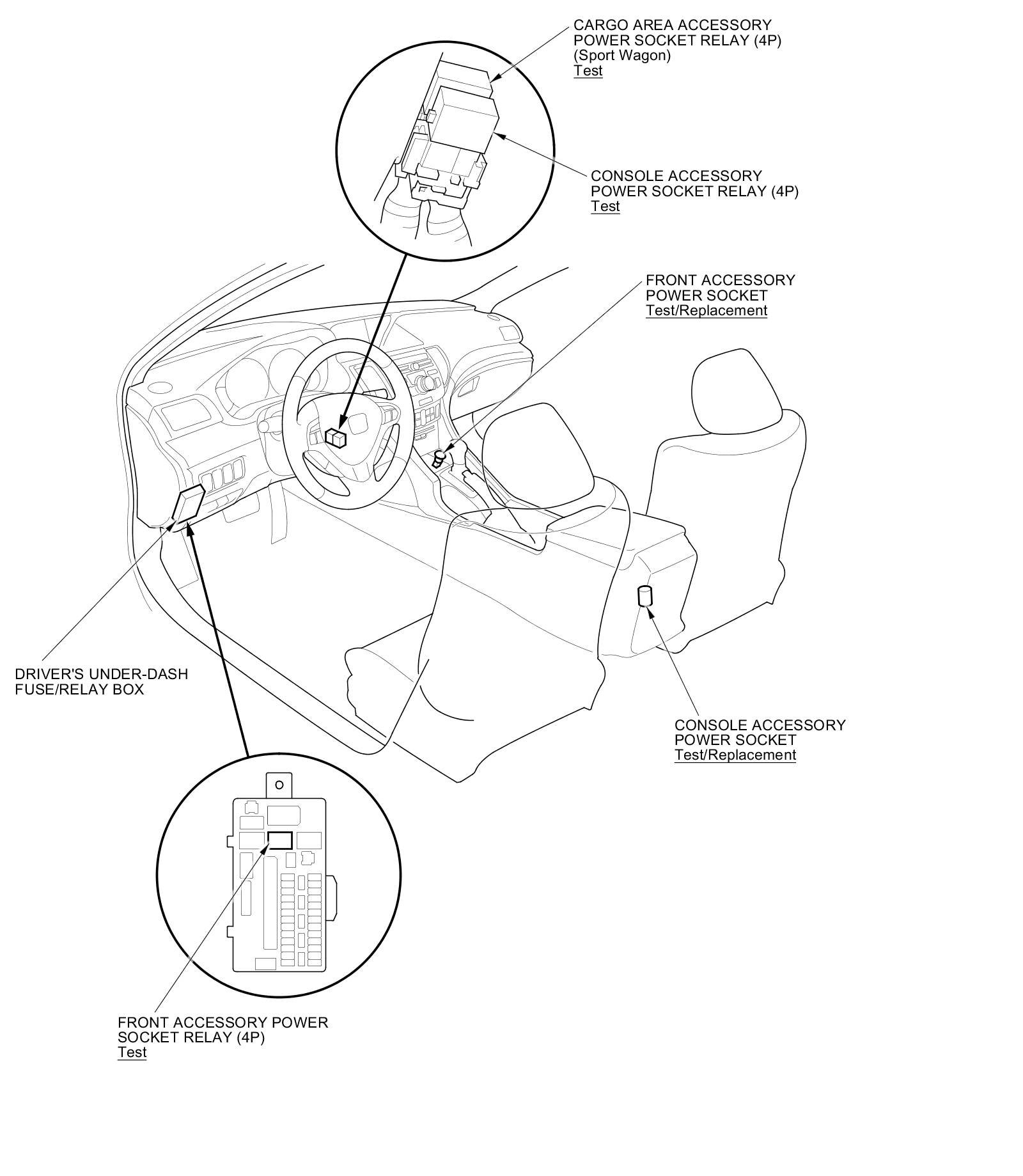 CARGO AREA ACCESSORY POWER SOCKET RELAY (4P) (Sport Wagon)
Test

CONSOLE ACCESSORY POWER SOCKET RELAY (4P)
Test

FRONT ACCESSORY POWER SOCKET
Test/Replacement

DRIVER'S UNDER-DASH FUSE/RELAY BOX

CONSOLE ACCESSORY POWER SOCKET
Test/Replacement

FRONT ACCESSORY POWER SOCKET RELAY (4P)
Test