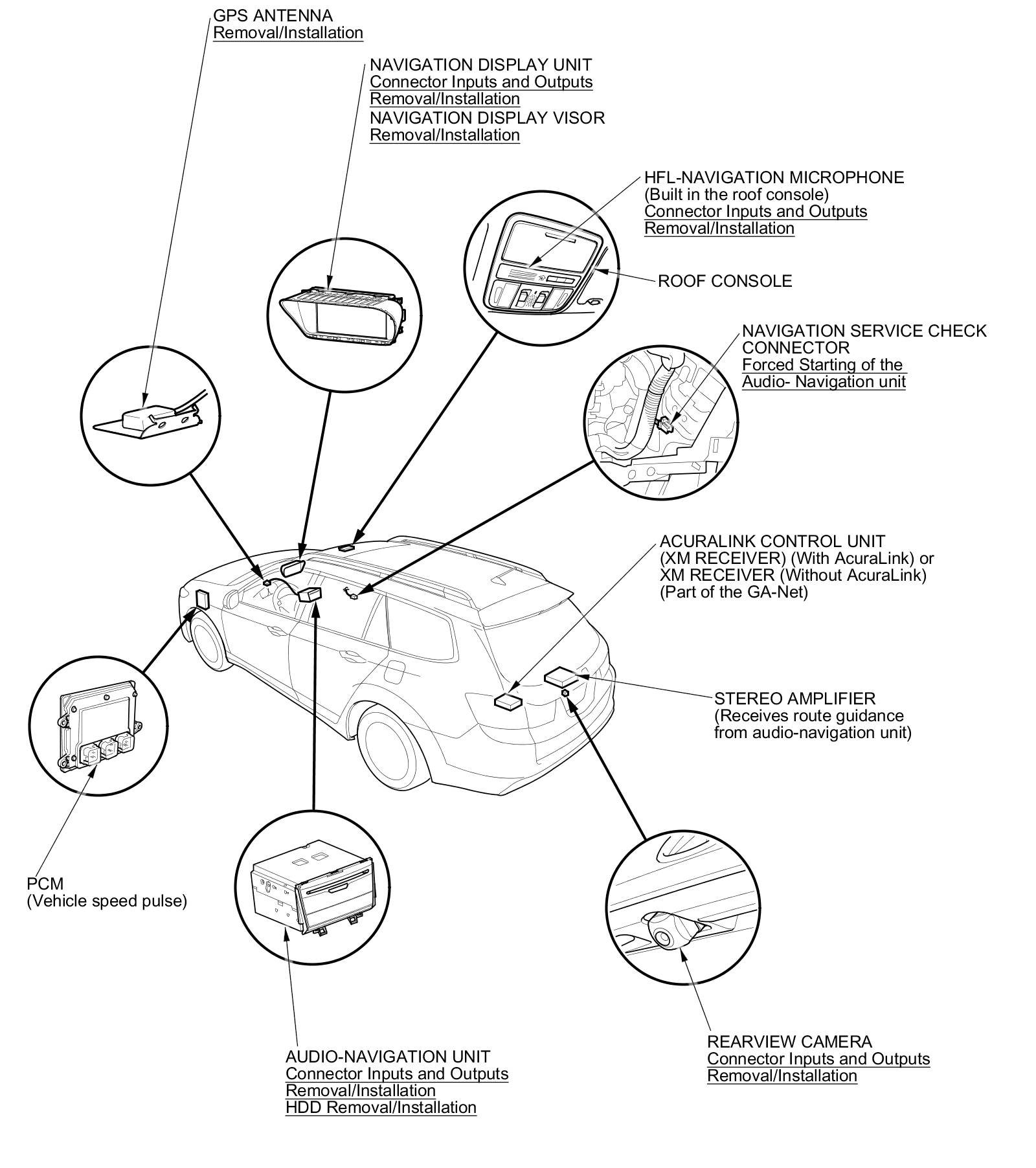 GPS ANTENNA
Removal/Installation

NAVIGATION DISPLAY UNIT
Connector Inputs and Outputs
Removal/Installation
NAVIGATION DISPLAY VISOR
Removal/Installation

HFL-NAVIGATION MICROPHONE
(Built in the roof console)
Connector Inputs and Outputs
Removal/Installation

ROOF CONSOLE

NAVIGATION SERVICE CHECK CONNECTOR
Forced Starting of the Audio- Navigation unit

ACURALINK CONTROL UNIT
(XM RECEIVER) (With AcuraLink) or
XM RECEIVER (Without AcuraLink)
(Part of the GA-Net)

STEREO AMPLIFIER
(Receives route guidance from audio-navigation unit)

PCM
(Vehicle speed pulse)

AUDIO-NAVIGATION UNIT
Connector Inputs and Outputs
Removal/Installation
HDD Removal/Installation

REARVIEW CAMERA
Connector Inputs and Outputs
Removal/Installation