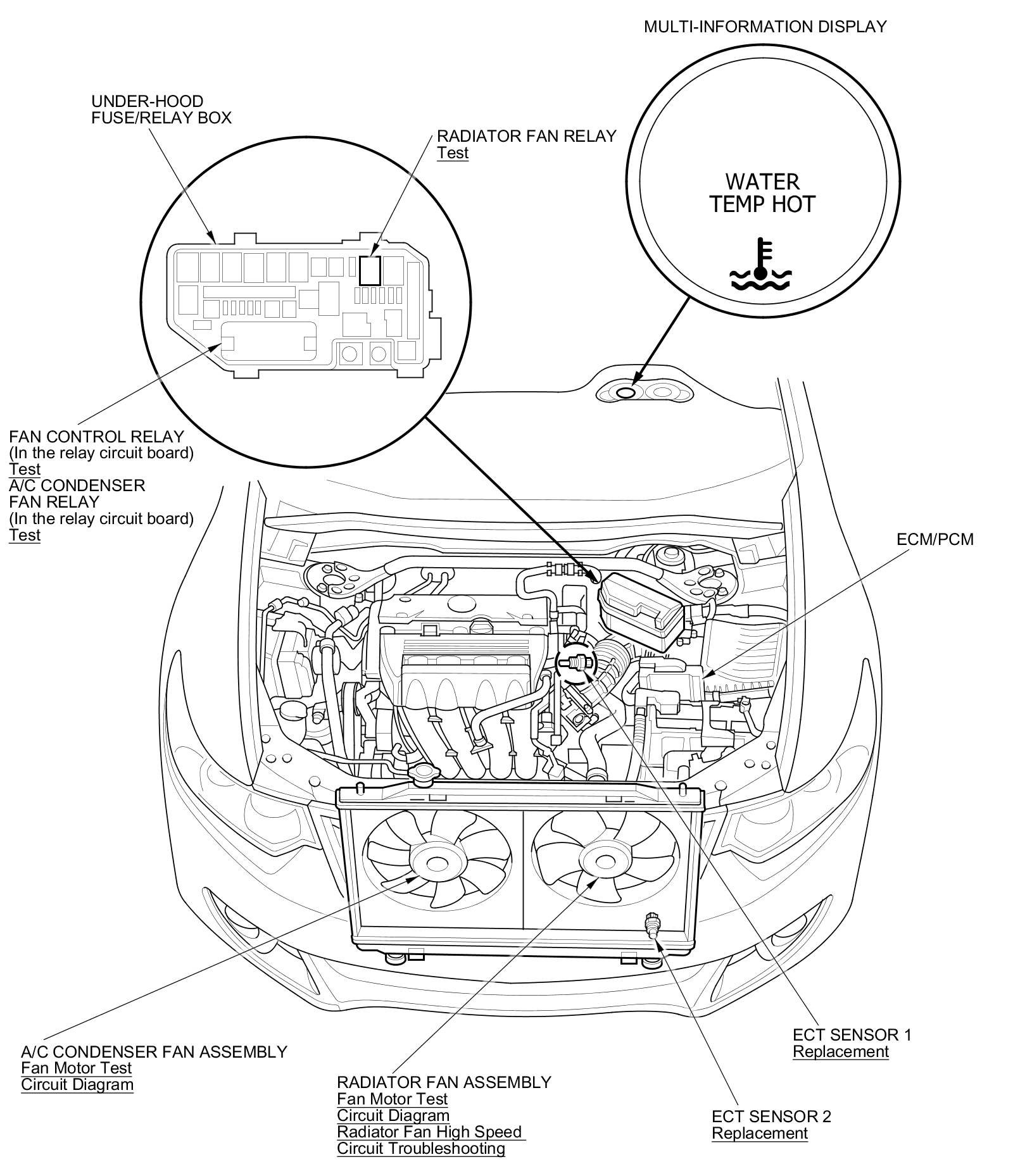 MULTI-INFORMATION DISPLAY

UNDER-HOOD
FUSE/RELAY BOX

RADIATOR FAN RELAY
Test

WATER
TEMP HOT

FAN CONTROL RELAY
(In the relay circuit board)
Test
A/C CONDENSER
FAN RELAY
(In the relay circuit board)
Test

ECM/PCM

A/C CONDENSER FAN ASSEMBLY
Fan Motor Test
Circuit Diagram

RADIATOR FAN ASSEMBLY
Fan Motor Test
Circuit Diagram
Radiator Fan High Speed
Circuit Troubleshooting

ECT SENSOR 1
Replacement

ECT SENSOR 2
Replacement