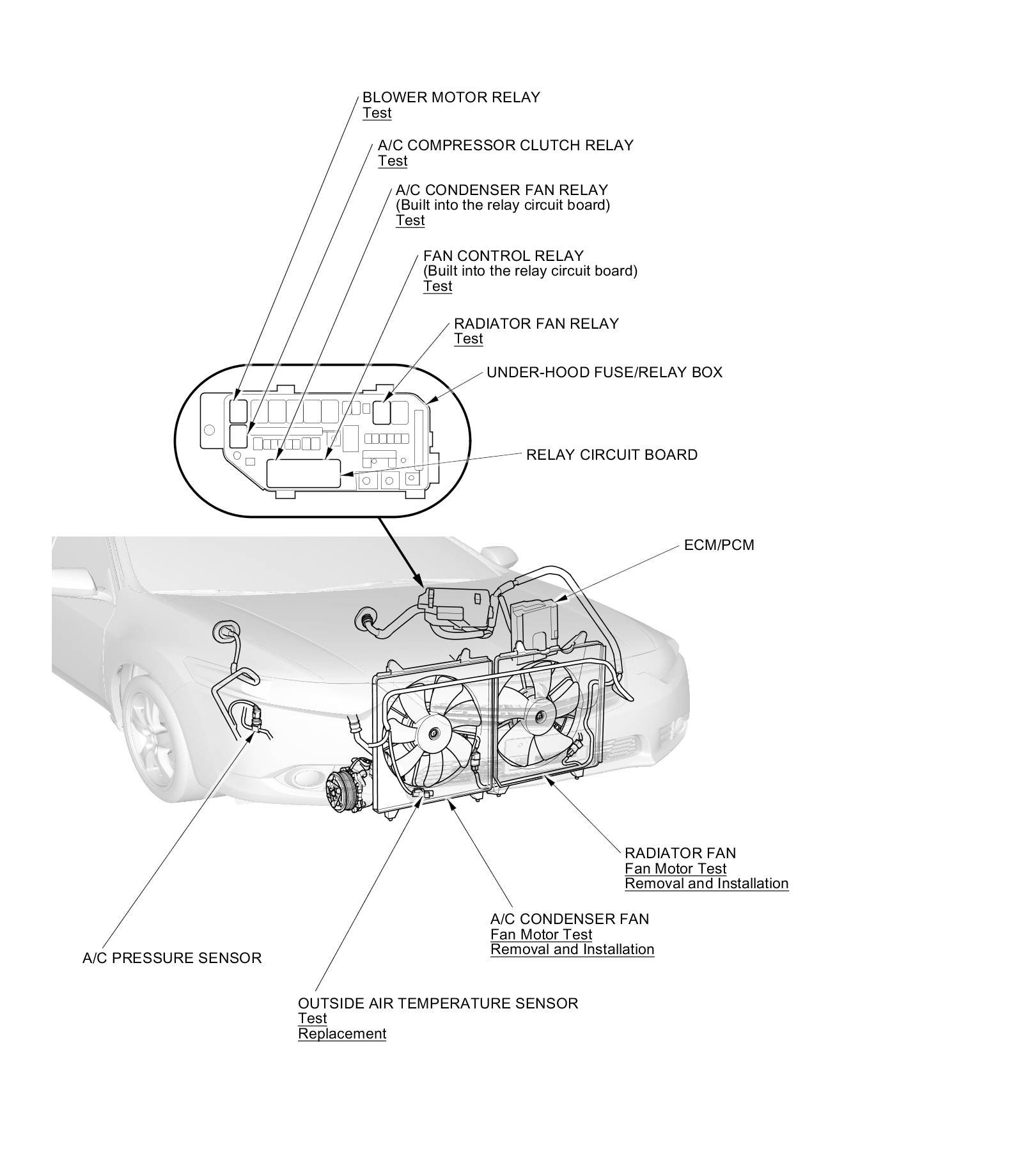 BLOWER MOTOR RELAY
Test

A/C COMPRESSOR CLUTCH RELAY
Test

A/C CONDENSER FAN RELAY
(Built into the relay circuit board)
Test

FAN CONTROL RELAY
(Built into the relay circuit board)
Test

RADIATOR FAN RELAY
Test

UNDER-HOOD FUSE/RELAY BOX

RELAY CIRCUIT BOARD

ECM/PCM

RADIATOR FAN
Fan Motor Test
Removal and Installation

A/C CONDENSER FAN
Fan Motor Test
Removal and Installation

A/C PRESSURE SENSOR

OUTSIDE AIR TEMPERATURE SENSOR
Test
Replacement