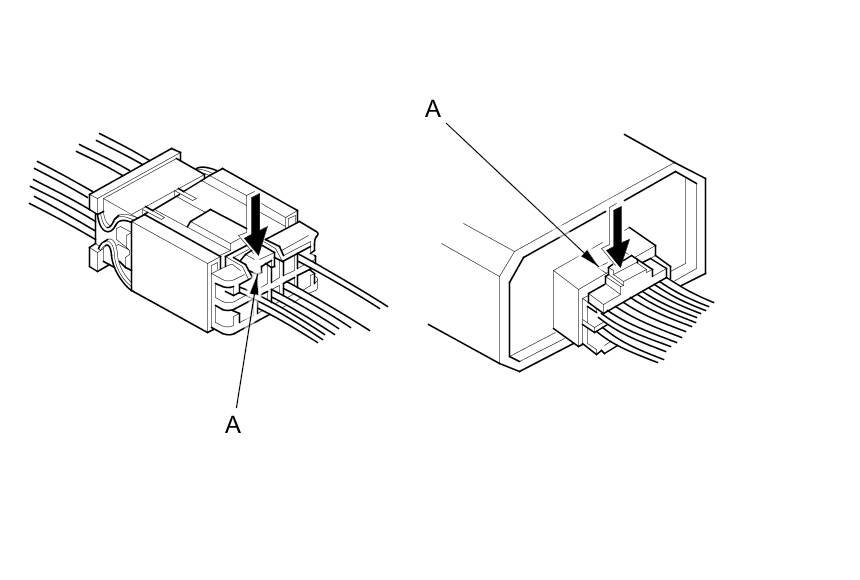 A

A