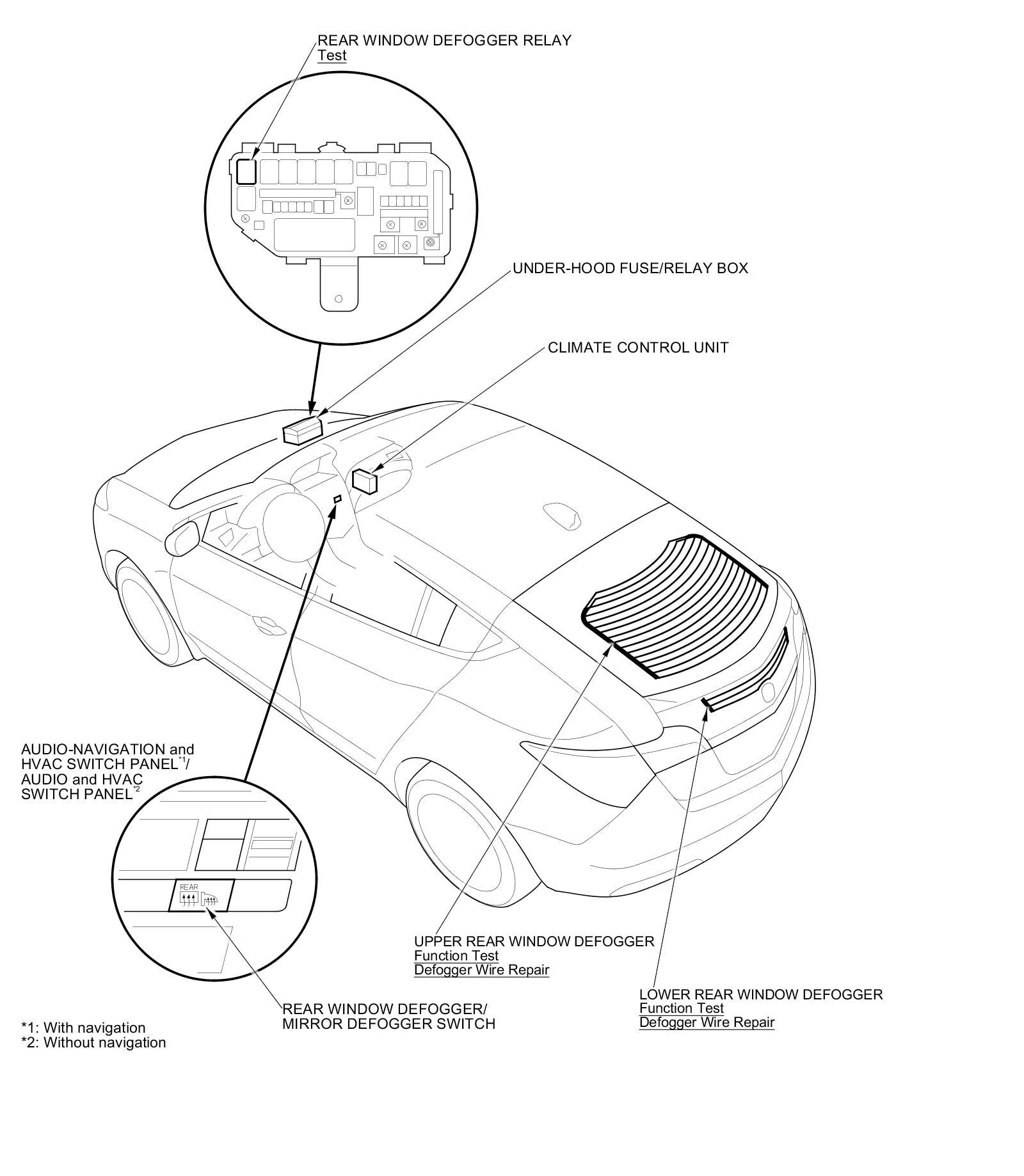 REAR WINDOW DEFOGGER RELAY
Test

UNDER-HOOD FUSE/RELAY BOX

CLIMATE CONTROL UNIT

AUDIO-NAVIGATION and HVAC SWITCH PANEL$^{*1}$/ AUDIO and HVAC SWITCH PANEL$^{*2}$

REAR

UPPER REAR WINDOW DEFOGGER
Function Test
Defogger Wire Repair

LOWER REAR WINDOW DEFOGGER
Function Test
Defogger Wire Repair

REAR WINDOW DEFOGGER/ MIRROR DEFOGGER SWITCH

*1: With navigation
*2: Without navigation