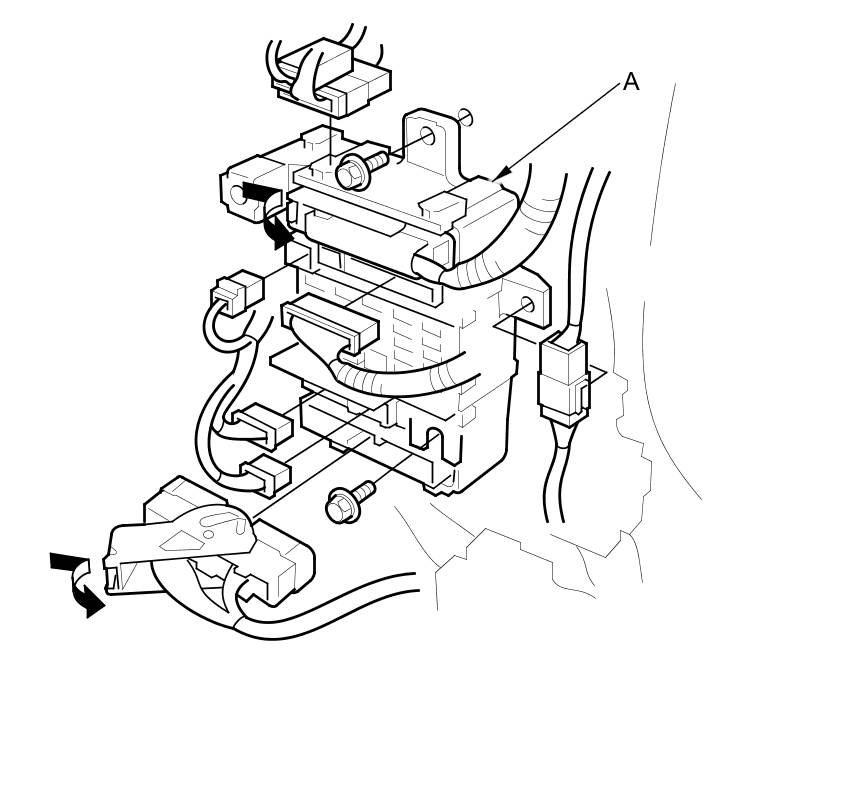 A