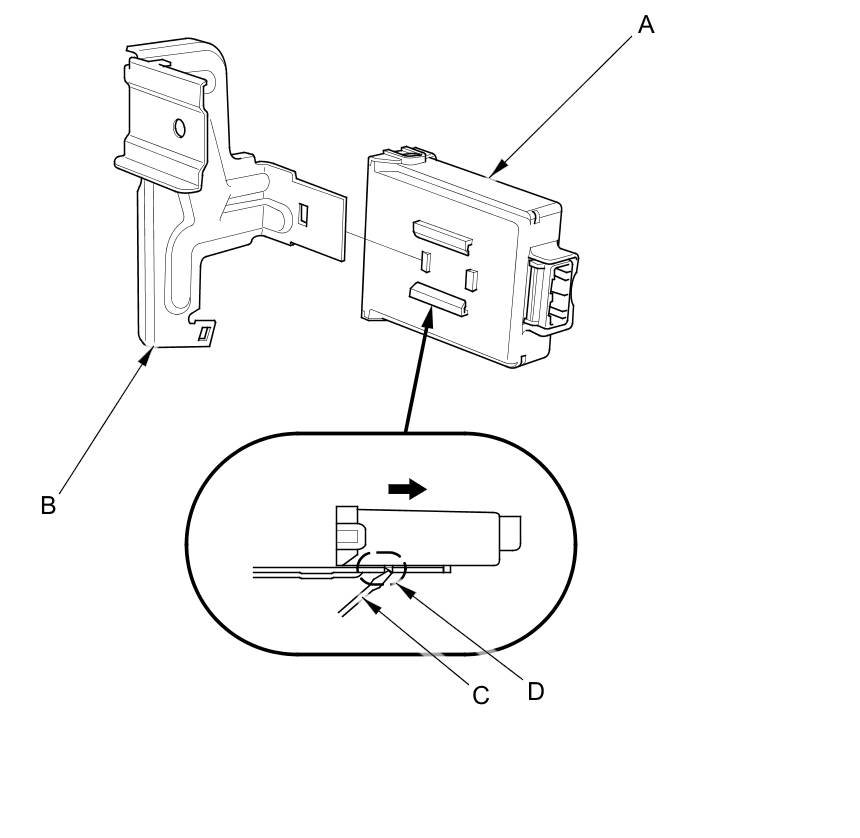 A

B

C

D