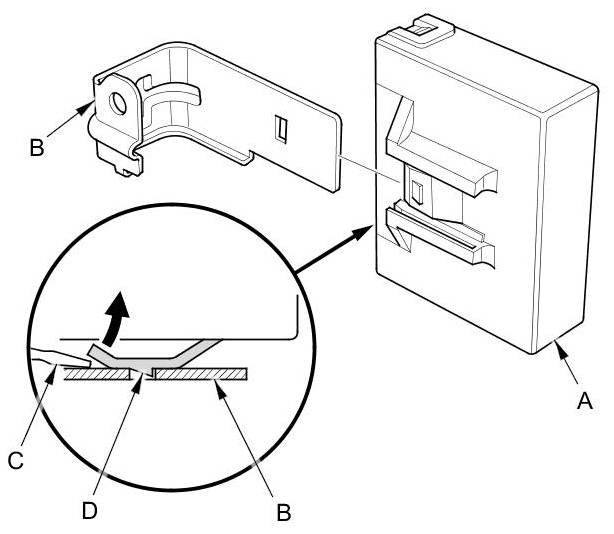 B
A
C
D
B