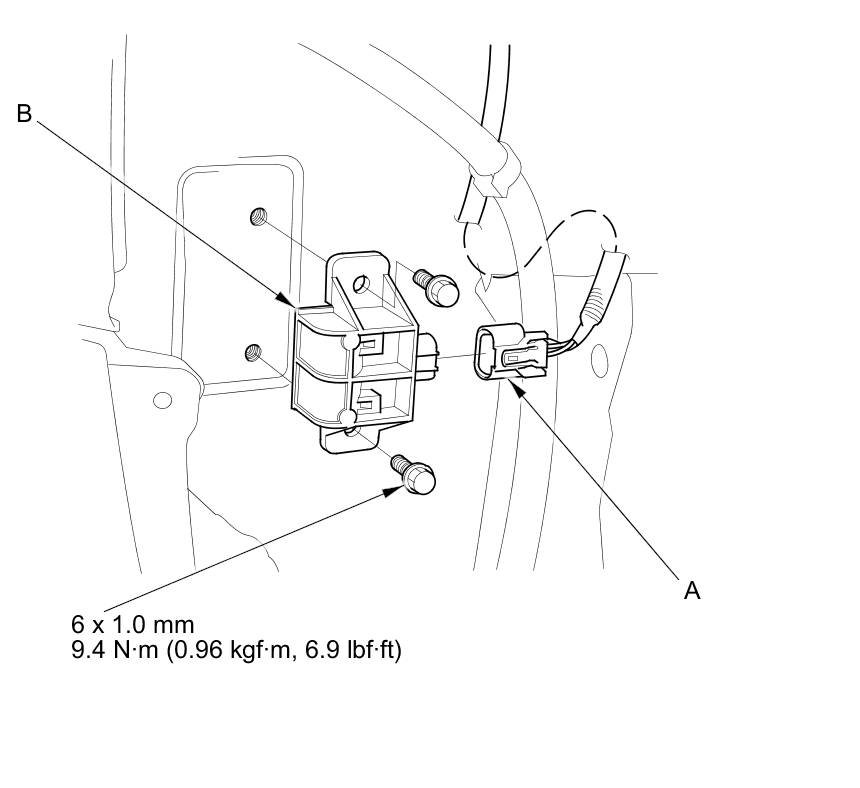 B

A

6 x 1.0 mm
9.4 N·m (0.96 kgf·m, 6.9 lbf·ft)