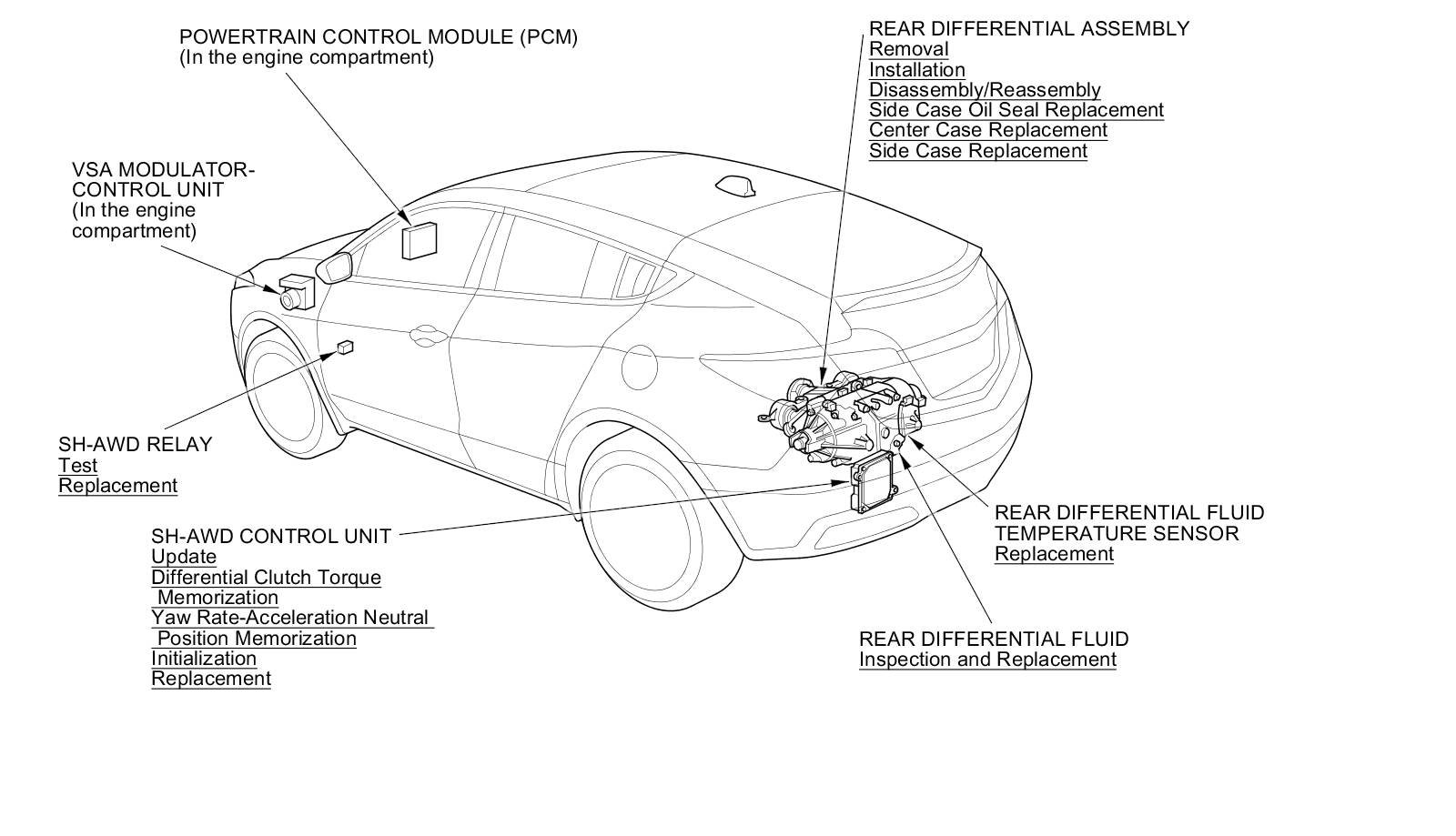 POWERTRAIN CONTROL MODULE (PCM)
(In the engine compartment)

REAR DIFFERENTIAL ASSEMBLY
Removal
Installation
Disassembly/Reassembly
Side Case Oil Seal Replacement
Center Case Replacement
Side Case Replacement

VSA MODULATOR-CONTROL UNIT
(In the engine compartment)

SH-AWD RELAY
Test
Replacement

SH-AWD CONTROL UNIT
Update
Differential Clutch Torque Memorization
Yaw Rate-Acceleration Neutral Position Memorization
Initialization
Replacement

REAR DIFFERENTIAL FLUID TEMPERATURE SENSOR
Replacement

REAR DIFFERENTIAL FLUID
Inspection and Replacement