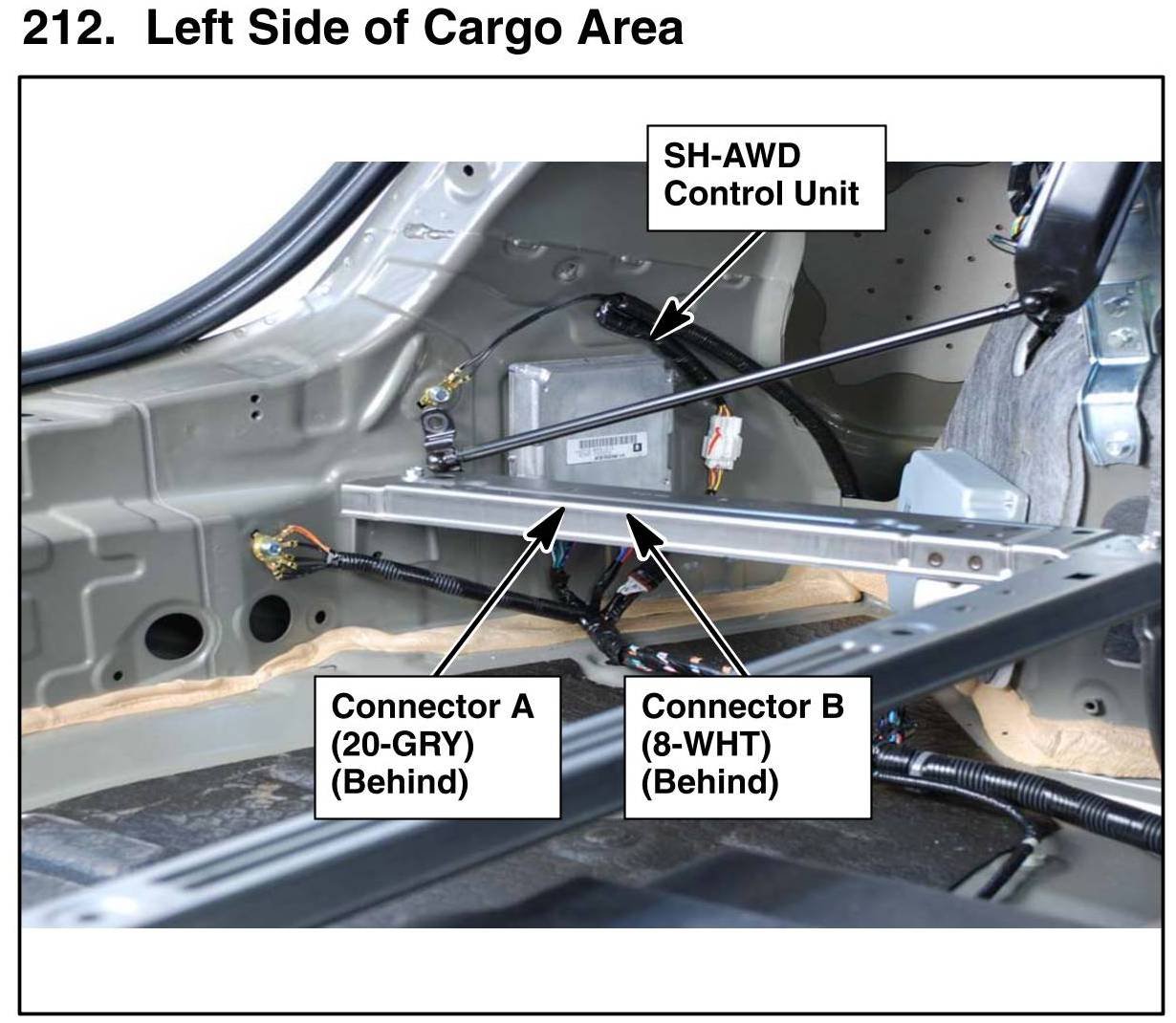 212. Left Side of Cargo Area

SH-AWD Control Unit

Connector A (20-GRY) (Behind)

Connector B (8-WHT) (Behind)