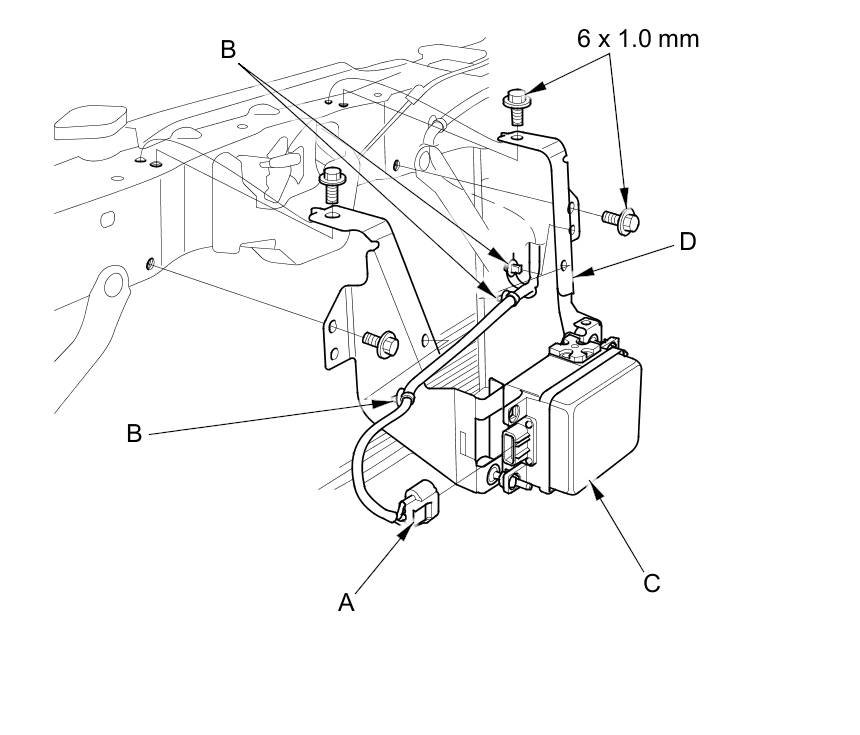 B

6 x 1.0 mm

D

B

A

C