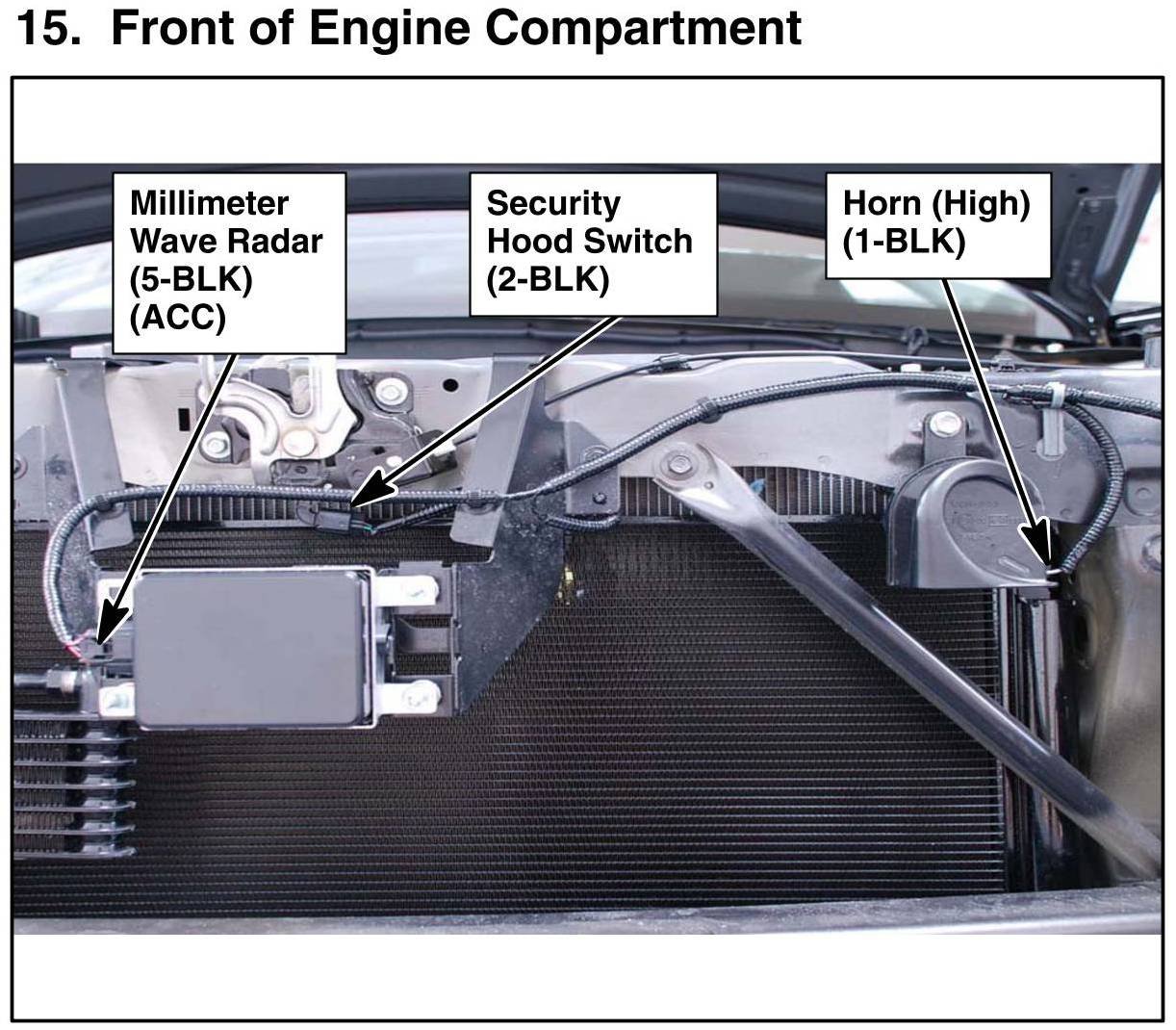 15. Front of Engine Compartment

Millimeter Wave Radar (5-BLK) (ACC)

Security Hood Switch (2-BLK)

Horn (High) (1-BLK)