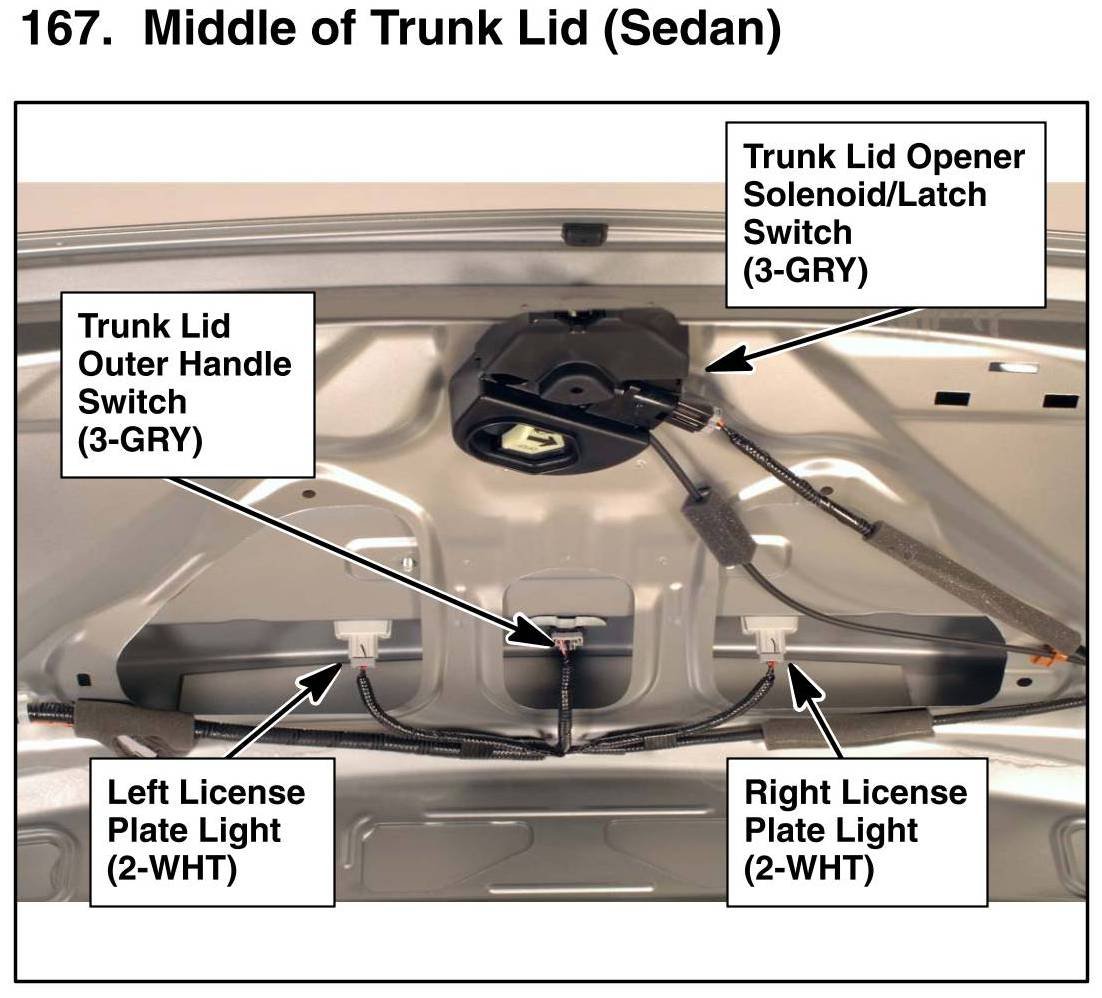 167. Middle of Trunk Lid (Sedan)

Trunk Lid Opener Solenoid/Latch Switch (3-GRY)

Trunk Lid Outer Handle Switch (3-GRY)

Left License Plate Light (2-WHT)

Right License Plate Light (2-WHT)