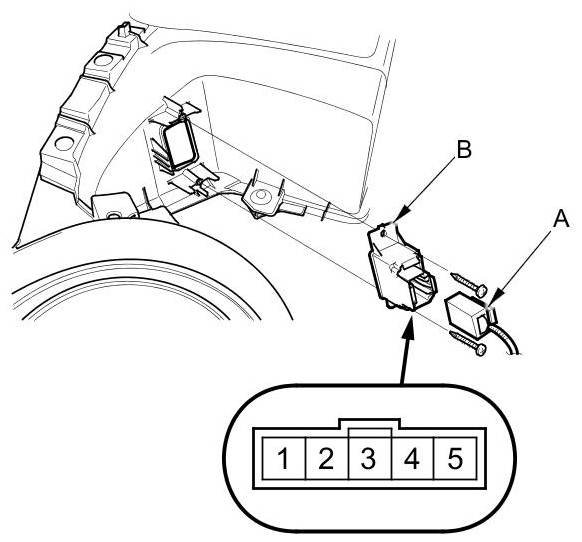 B
A
1 2 3 4 5