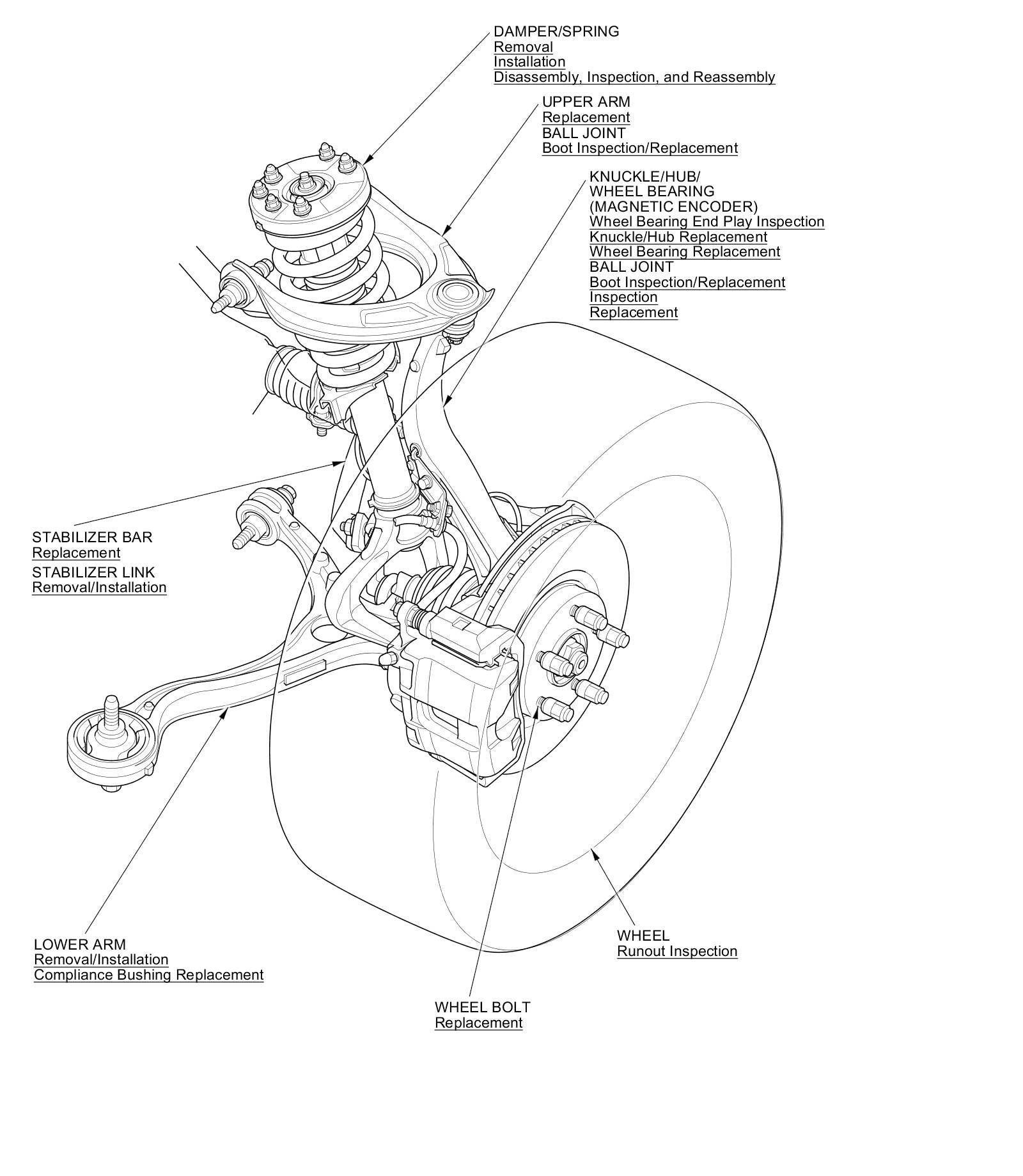 DAMPER/SPRING
Removal
Installation
Disassembly, Inspection, and Reassembly

UPPER ARM
Replacement
BALL JOINT
Boot Inspection/Replacement

KNUCKLE/HUB/
WHEEL BEARING
(MAGNETIC ENCODER)
Wheel Bearing End Play Inspection
Knuckle/Hub Replacement
Wheel Bearing Replacement
BALL JOINT
Boot Inspection/Replacement
Inspection
Replacement

STABILIZER BAR
Replacement
STABILIZER LINK
Removal/Installation

LOWER ARM
Removal/Installation
Compliance Bushing Replacement

WHEEL
Runout Inspection

WHEEL BOLT
Replacement