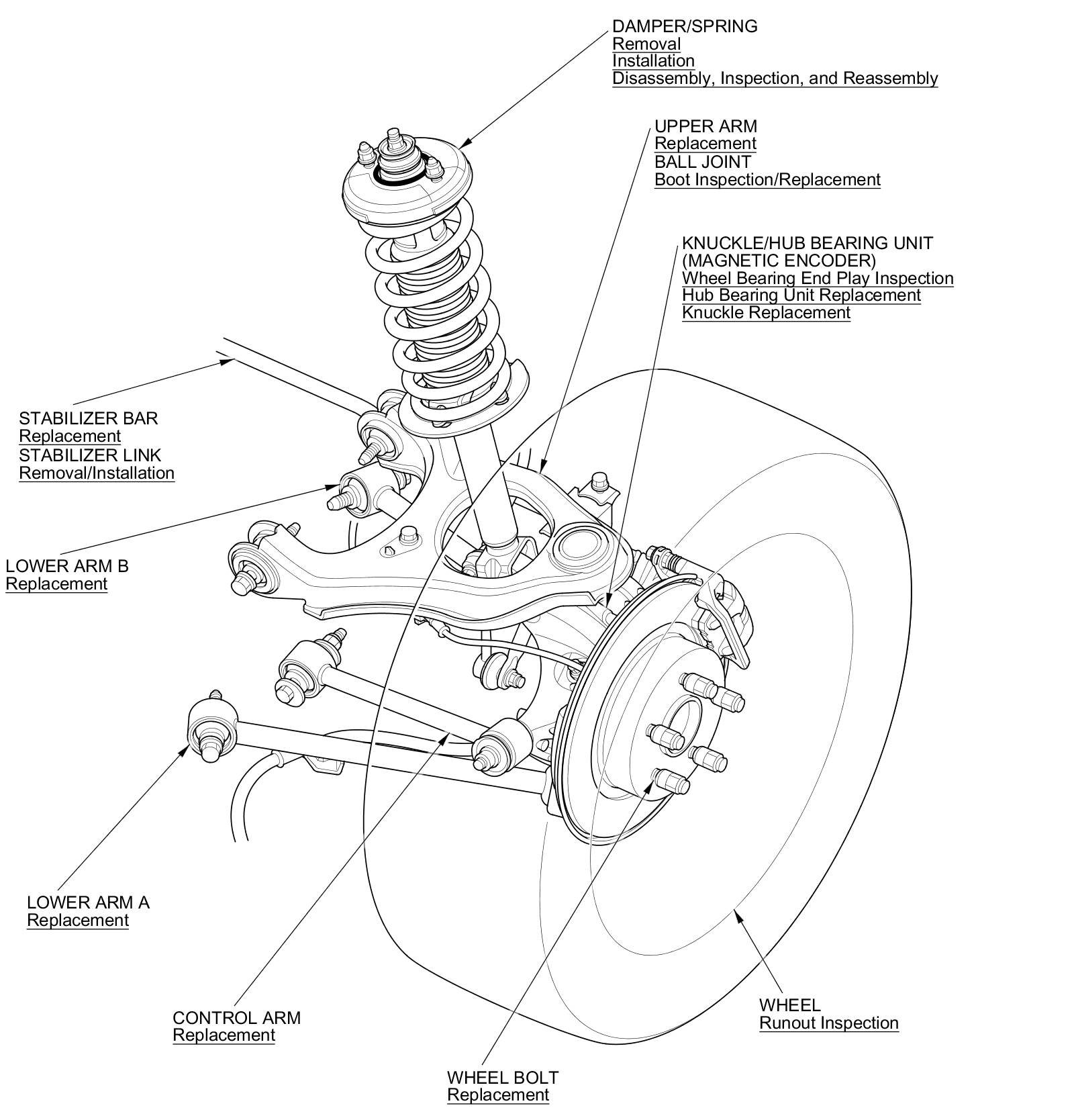 DAMPER/SPRING
Removal
Installation
Disassembly, Inspection, and Reassembly

UPPER ARM
Replacement
BALL JOINT
Boot Inspection/Replacement

KNUCKLE/HUB BEARING UNIT
(MAGNETIC ENCODER)
Wheel Bearing End Play Inspection
Hub Bearing Unit Replacement
Knuckle Replacement

STABILIZER BAR
Replacement
STABILIZER LINK
Removal/Installation

LOWER ARM B
Replacement

LOWER ARM A
Replacement

CONTROL ARM
Replacement

WHEEL BOLT
Replacement

WHEEL
Runout Inspection